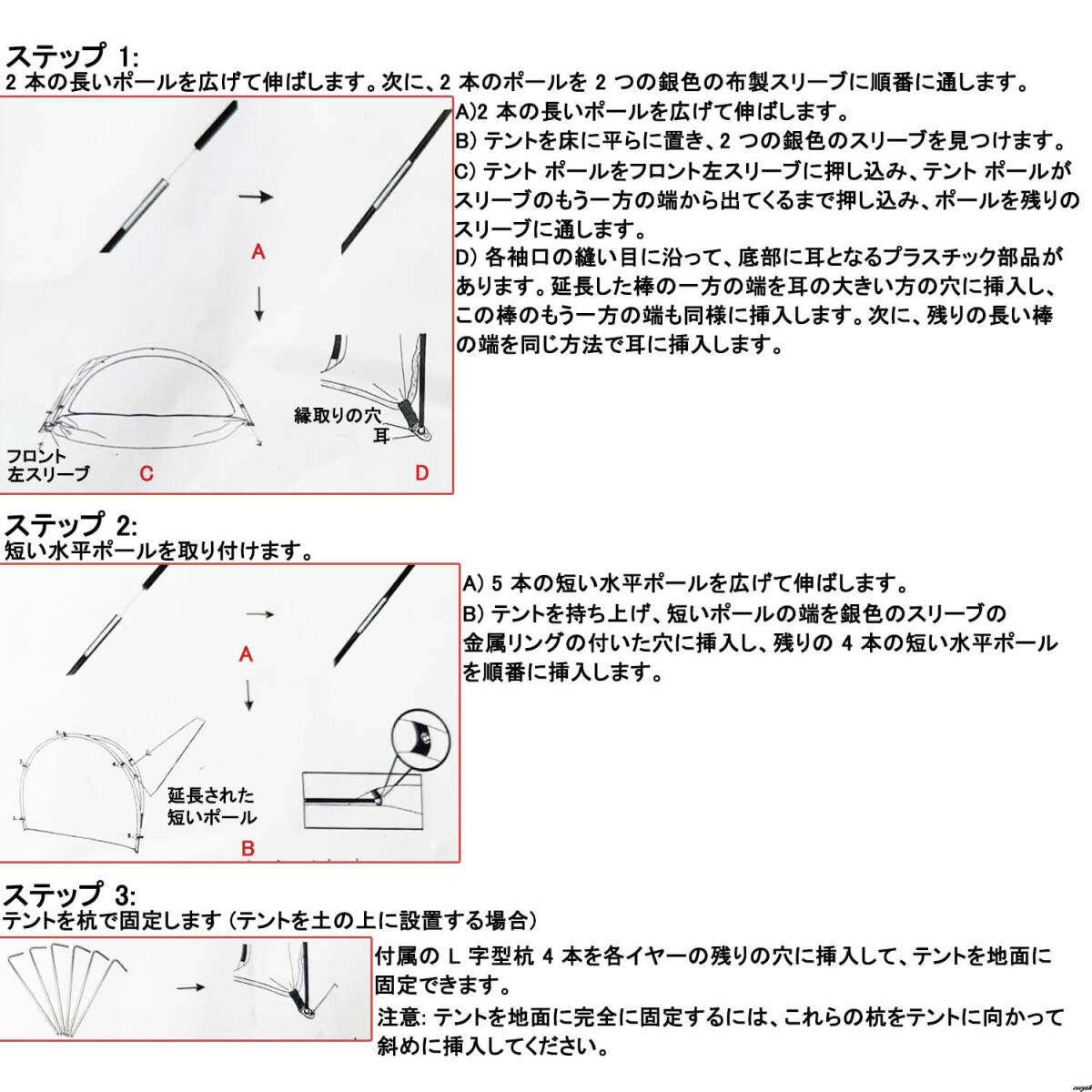 ステップ 1:
2 本の長いポールを広げて伸ばします。次に、2 本のポールを 2 つの銀色の布製スリーブに順番に通します。

A

フロント
左スリーブ

C

縁取りの穴
耳

D

A)2 本の長いポールを広げて伸ばします。
B) テントを床に平らに置き、2 つの銀色のスリーブを見つけます。
C) テント ポールをフロント左スリーブに押し込み、テント ポールがスリーブのもう一方の端から出てくるまで押し込み、ポールを残りのスリーブに通します。
D) 各袖口の縫い目に沿って、底部に耳となるプラスチック部品があります。延長した棒の一方の端を耳の大きい方の穴に挿入し、この棒のもう一方の端も同様に挿入します。次に、残りの長い棒の端を同じ方法で耳に挿入します。

ステップ 2:
短い水平ポールを取り付けます。

A

延長された
短いポール

B

A) 5 本の短い水平ポールを広げて伸ばします。
B) テントを持ち上げ、短いポールの端を銀色のスリーブの金属リングの付いた穴に挿入し、残りの 4 本の短い水平ポールを順番に挿入します。

ステップ 3:
テントを杭で固定します (テントを土の上に設置する場合)

付属の L 字型杭 4 本を各イヤーの残りの穴に挿入して、テントを地面に固定できます。
注意: テントを地面に完全に固定するには、これらの杭をテントに向かって斜めに挿入してください。