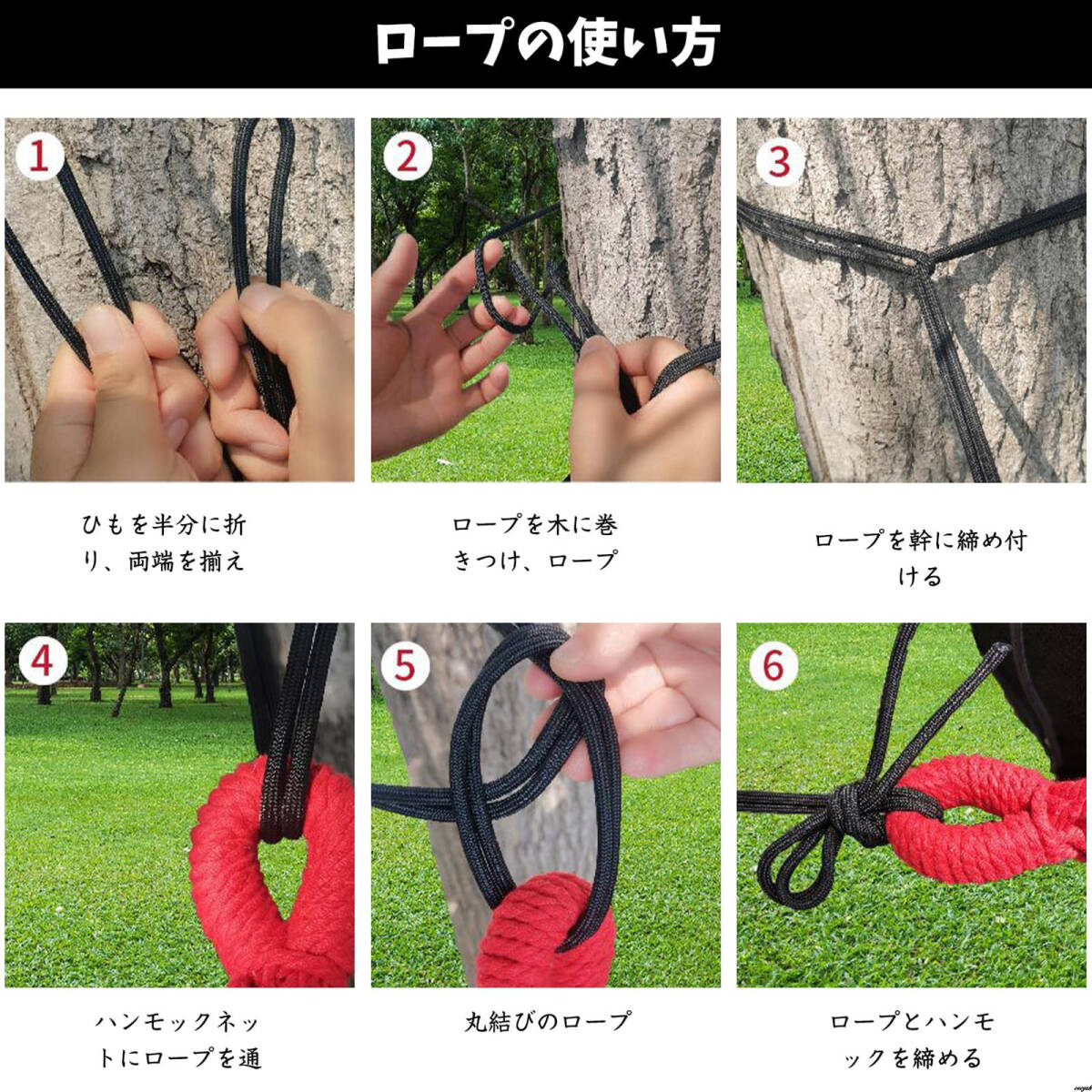 ロープの使い方

1

ひもを半分に折り、両端を揃え

2

ロープを木に巻きつけ、ロープ

3

ロープを幹に締め付ける

4

ハンモックネットにロープを通

5

丸結びのロープ

6

ロープとハンモックを締める