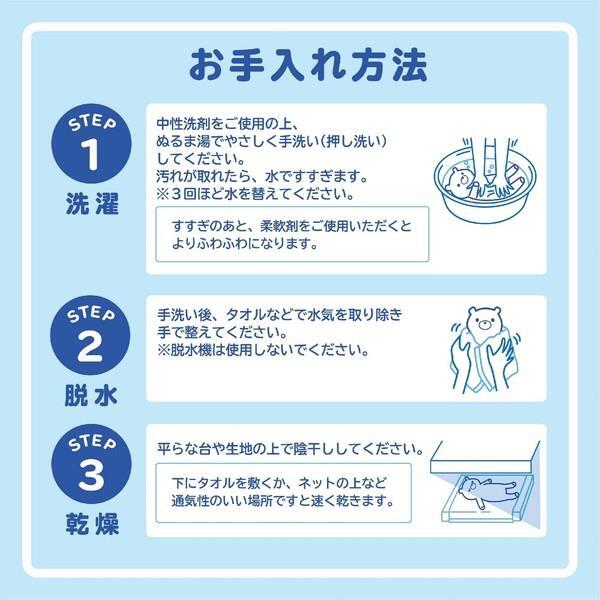 お手入れ方法

STEP 1
洗濯

中性洗剤をご使用の上、
ぬるま湯でやさしく手洗い（押し洗い）
してください。
汚れが取れたら、水ですすぎます。
※３回ほど水を替えてください。

すすぎのあと、柔軟剤をご使用いただくと
よりふわふわになります。

STEP 2
脱水

手洗い後、タオルなどで水気を取り除き
手で整えてください。
※脱水機は使用しないでください。

STEP 3
乾燥

平らな台や生地の上で陰干ししてください。

下にタオルを敷くか、ネットの上など
通気性のいい場所ですと速く乾きます。