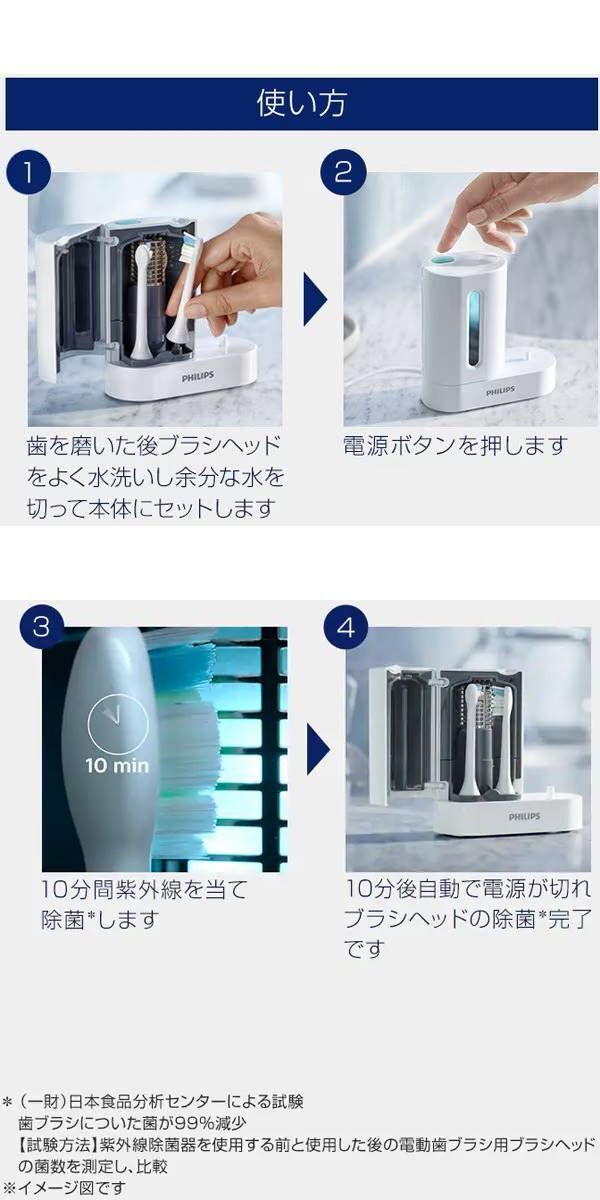 使い方

1

PHILIPS

歯を磨いた後ブラシヘッドをよく水洗いし余分な水を切って本体にセットします

2

PHILIPS

電源ボタンを押します

3

10 min

10分間紫外線を当て除菌*します

4

PHILIPS

10分後自動で電源が切れブラシヘッドの除菌*完了です

＊（一財）日本食品分析センターによる試験
歯ブラシについた菌が99%減少
【試験方法】紫外線除菌器を使用する前と使用した後の電動歯ブラシ用ブラシヘッドの菌数を測定し、比較
※イメージ図です