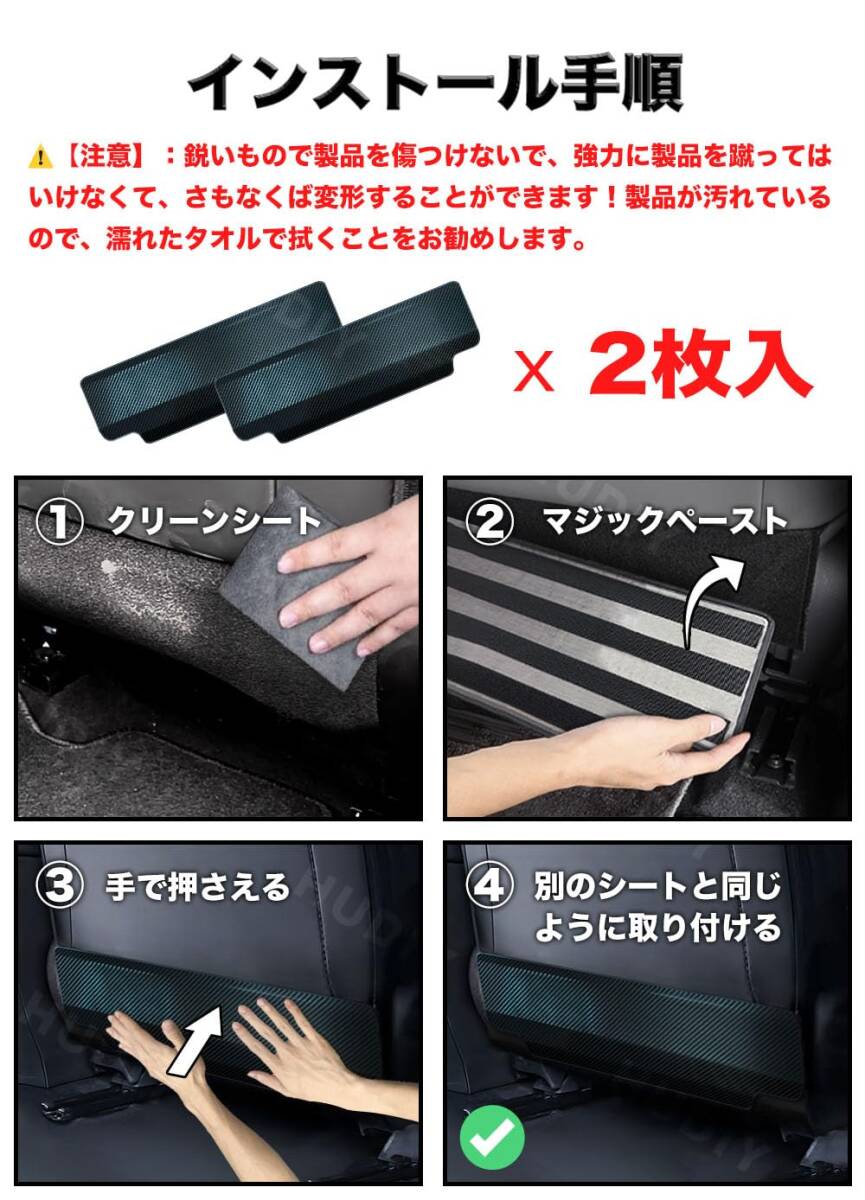 インストール手順

【注意】：鋭いもので製品を傷つけないで、強力に製品を蹴ってはいけなくて、さもなくば変形することができます！製品が汚れているので、濡れたタオルで拭くことをお勧めします。

x 2枚入

① クリーンシート

② マジックペースト

③ 手で押さえる

④ 別のシートと同じように取り付ける