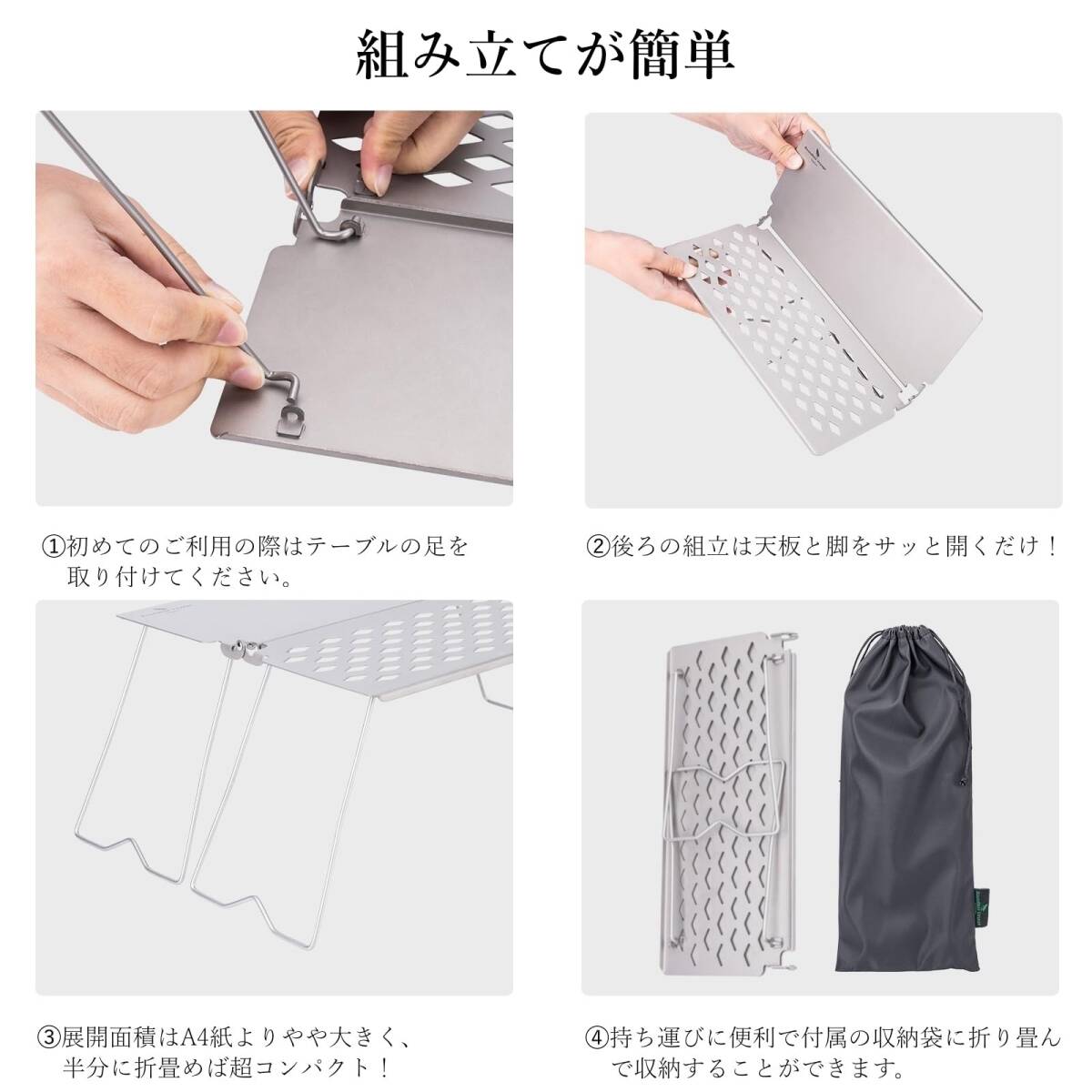 組み立てが簡単

①初めてのご利用の際はテーブルの足を取り付けてください。

②後ろの組立は天板と脚をサッと開くだけ！

③展開面積はA4紙よりやや大きく、半分に折畳めば超コンパクト！

④持ち運びに便利で付属の収納袋に折り畳んで収納することができます。