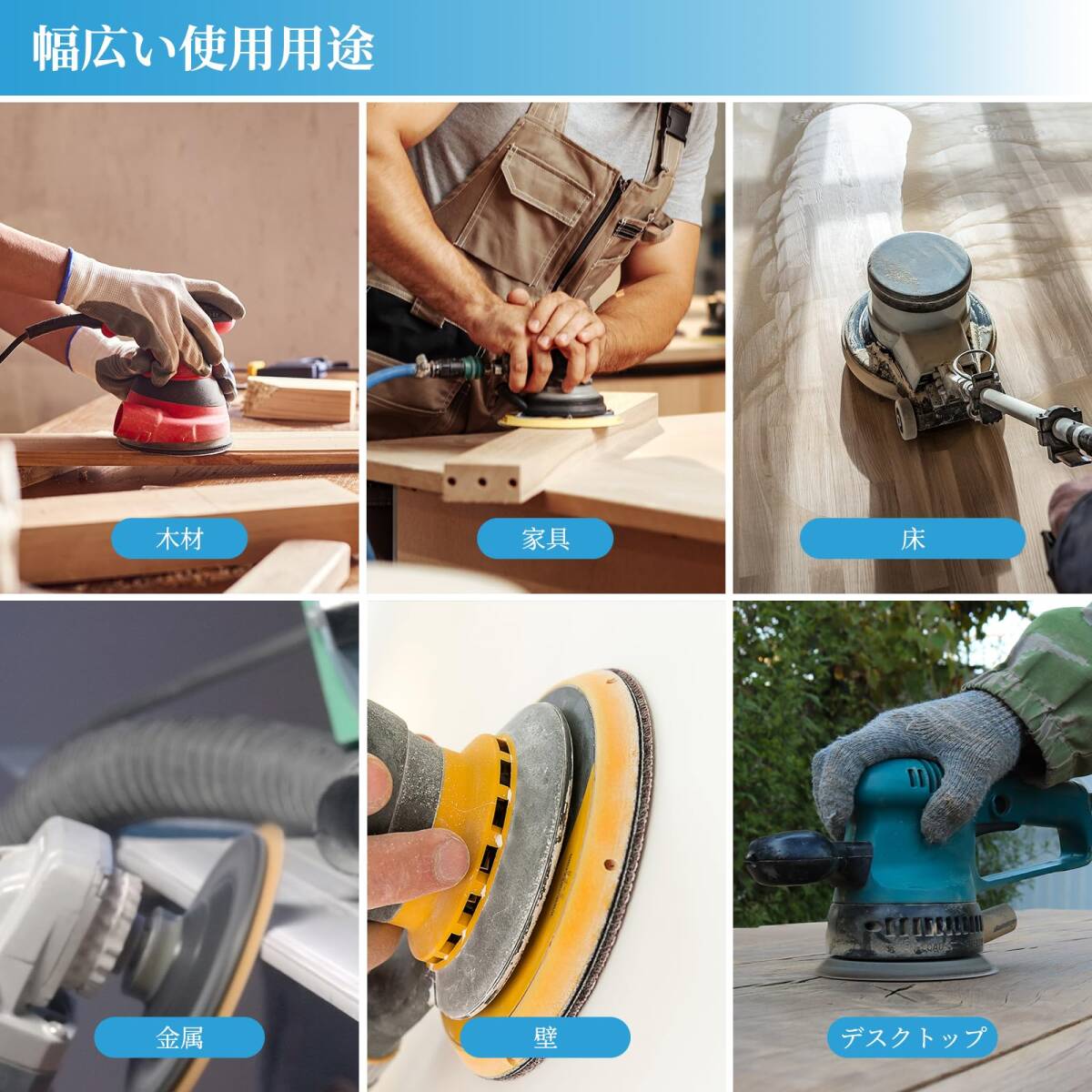 幅広い使用用途

木材

家具

床

金属

壁

デスクトップ