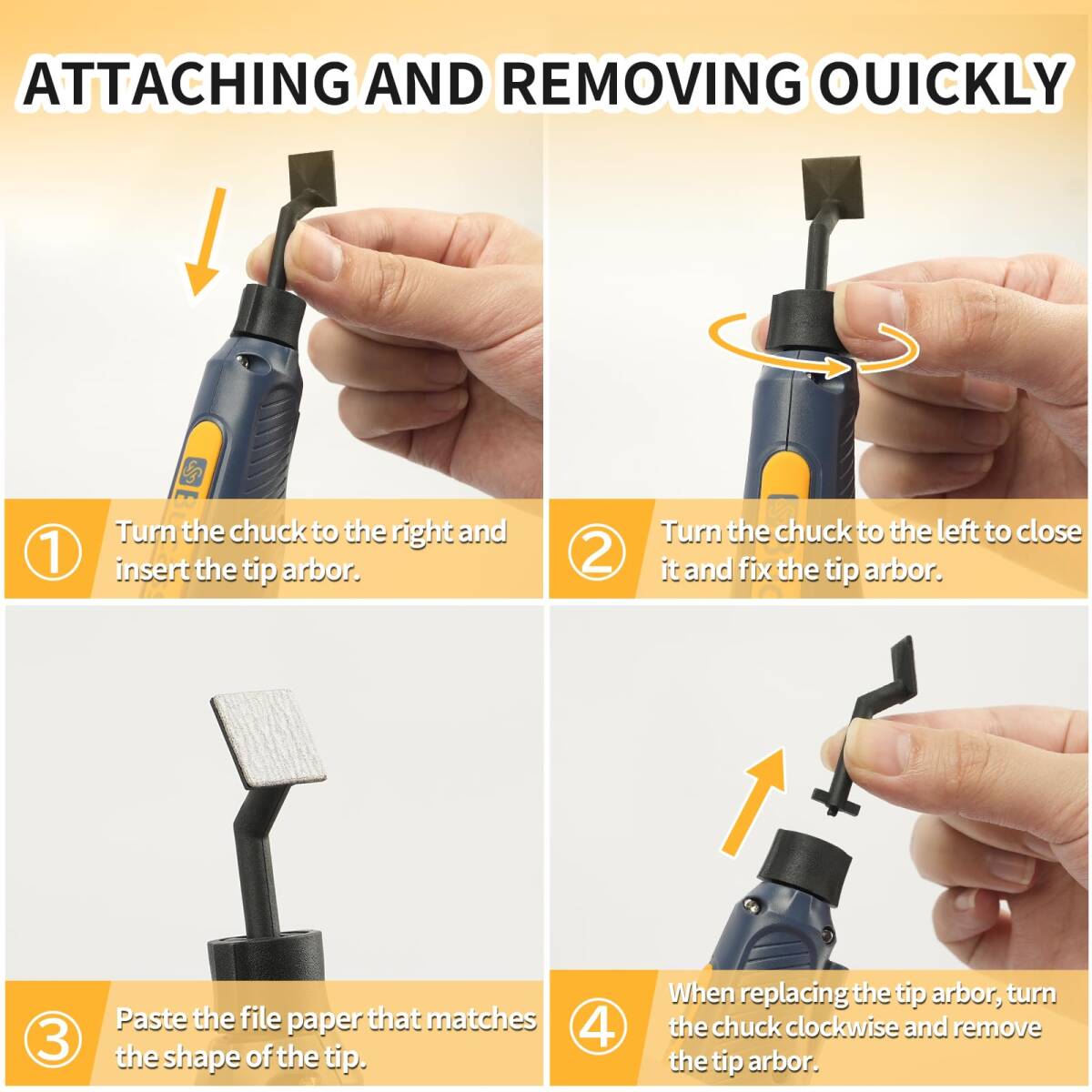 ATTACHING AND REMOVING OUICKLY

①
Turn the chuck to the right and insert the tip arbor.

②
Turn the chuck to the left to close it and fix the tip arbor.

③
Paste the file paper that matches the shape of the tip.

④
When replacing the tip arbor, turn the chuck clockwise and remove the tip arbor.