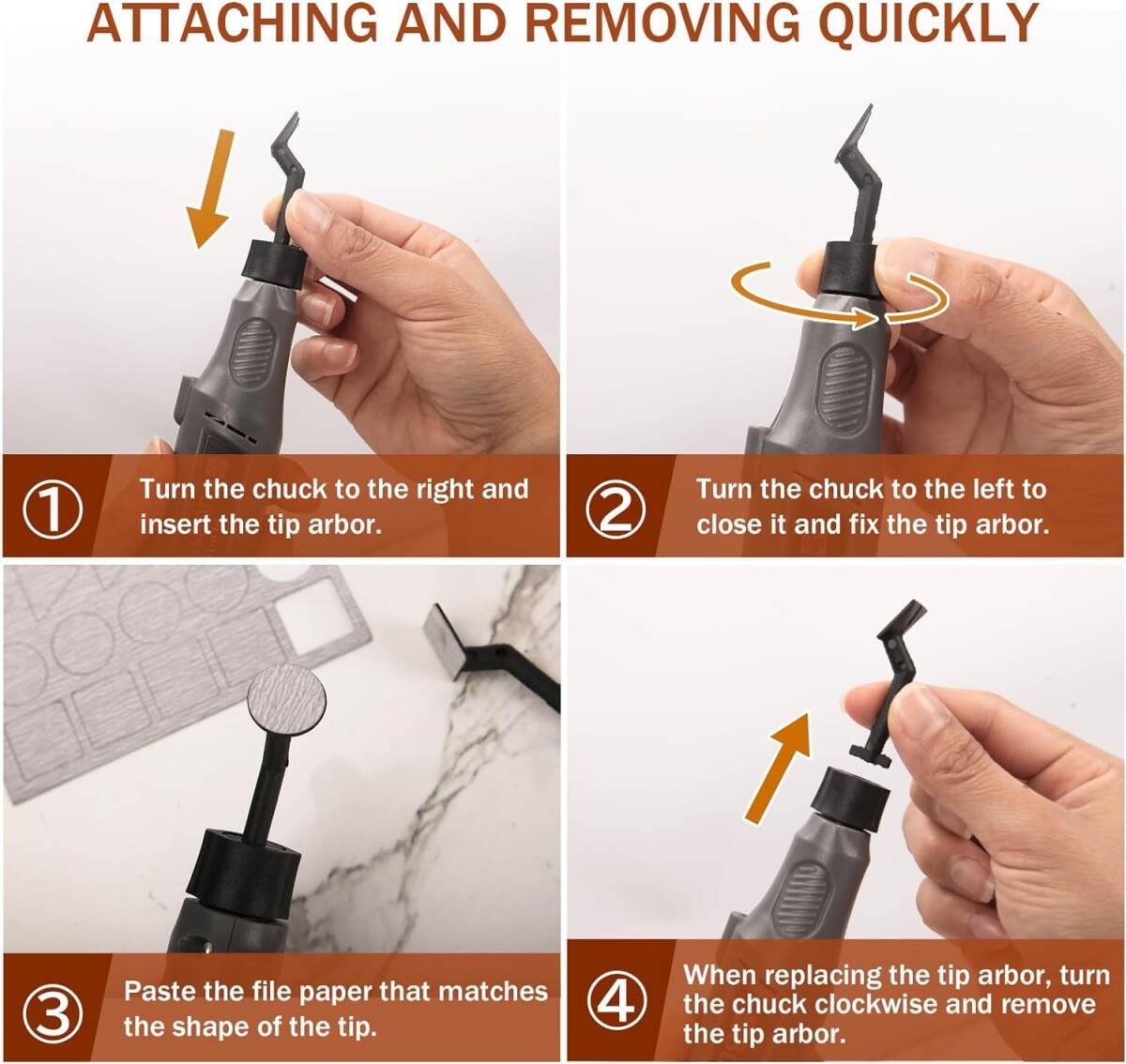 ATTACHING AND REMOVING QUICKLY

① Turn the chuck to the right and insert the tip arbor.

② Turn the chuck to the left to close it and fix the tip arbor.

③ Paste the file paper that matches the shape of the tip.

④ When replacing the tip arbor, turn the chuck clockwise and remove the tip arbor.