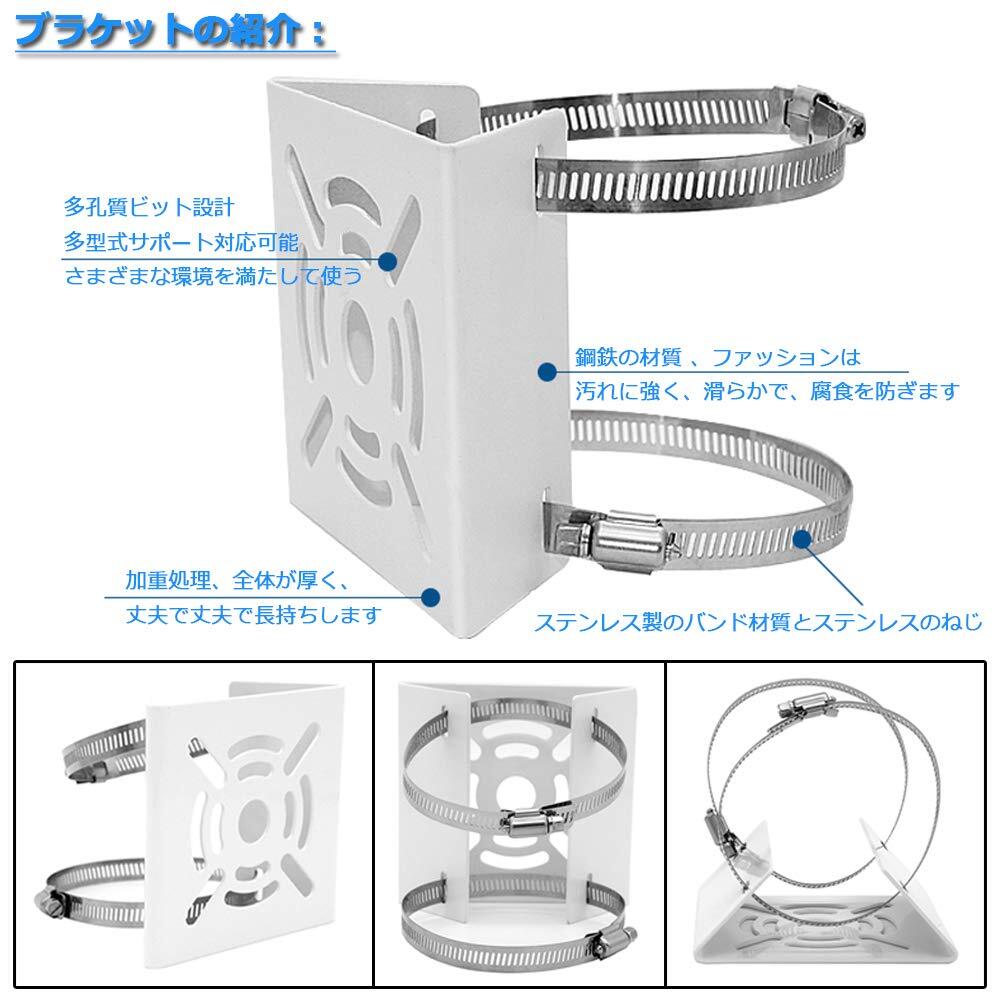 ブラケットの紹介：

多孔質ビット設計
多型式サポート対応可能
さまざまな環境を満たして使う

鋼鉄の材質 、ファッションは
汚れに強く、滑らかで、腐食を防ぎます

加重処理、全体が厚く、
丈夫で丈夫で長持ちします

ステンレス製のバンド材質とステンレスのねじ