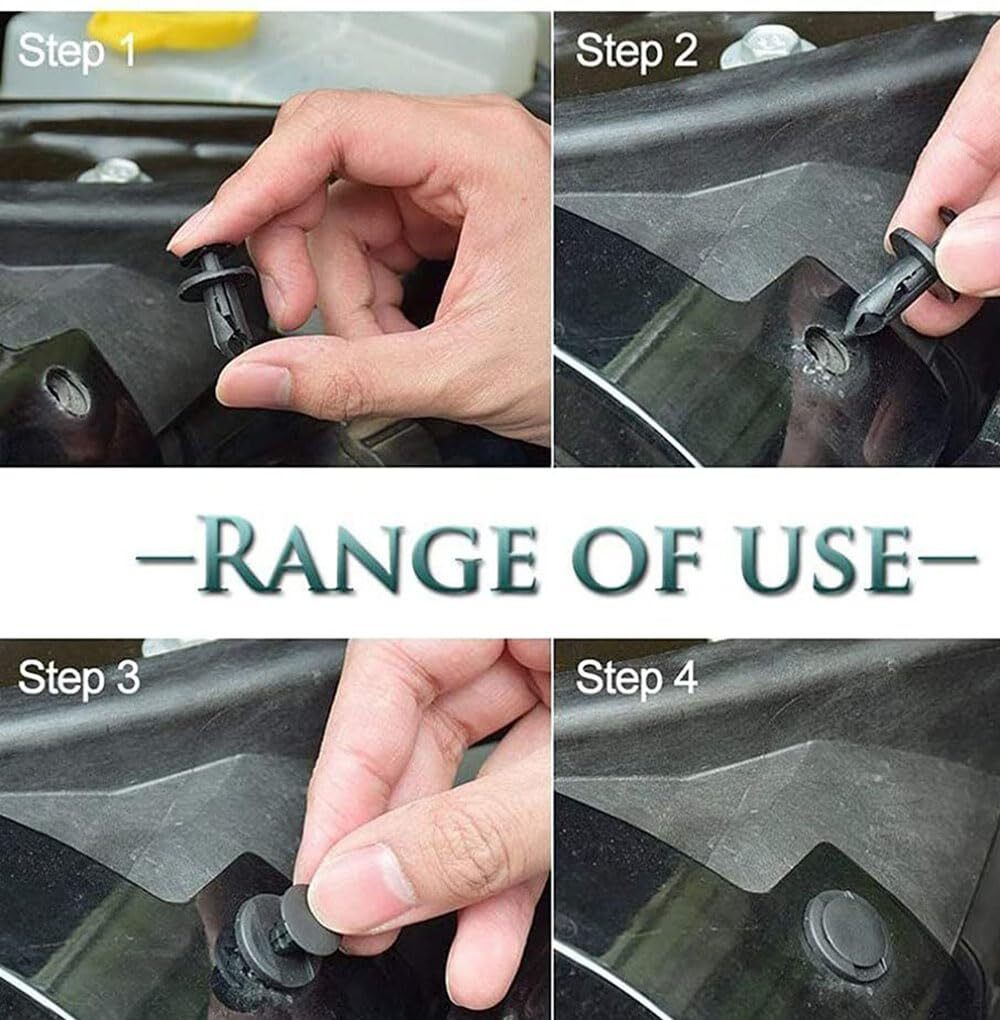 Step 1

Step 2

—RANGE OF USE—

Step 3

Step 4