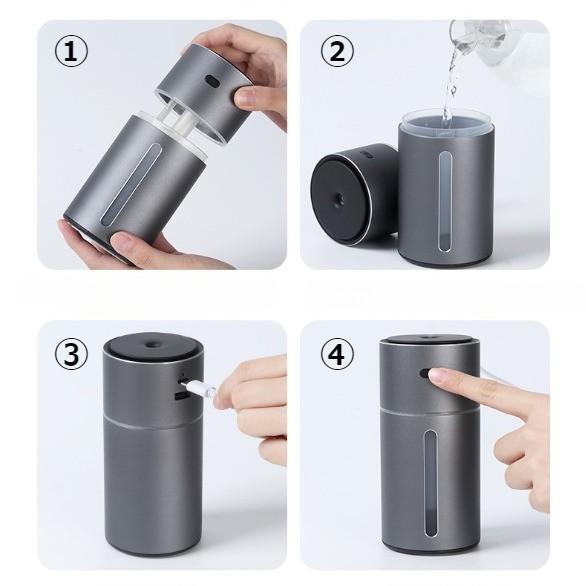 ①

②

③

④