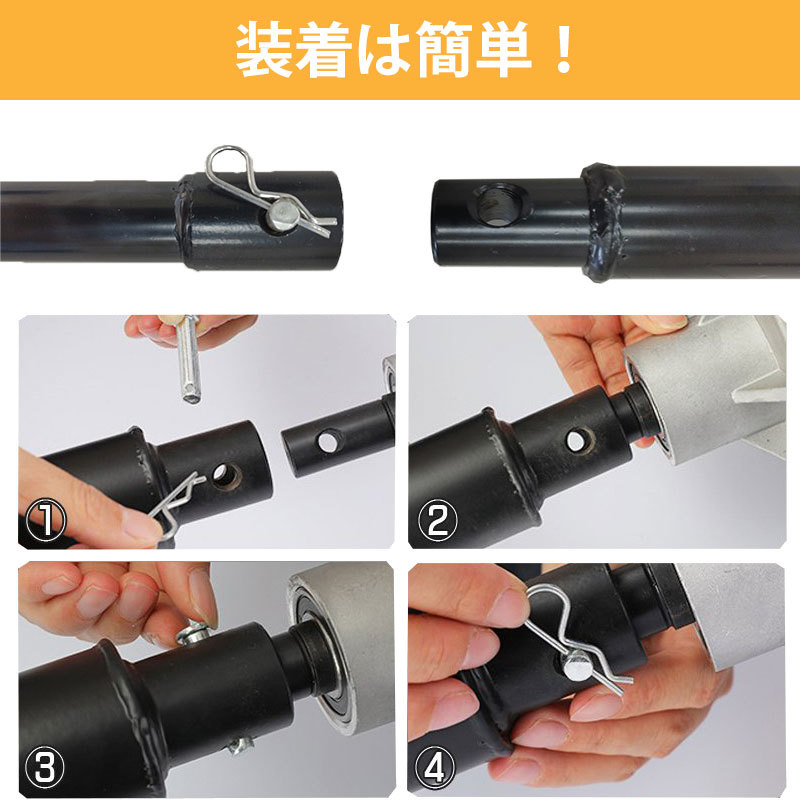 装着は簡単！

①

②

③

④