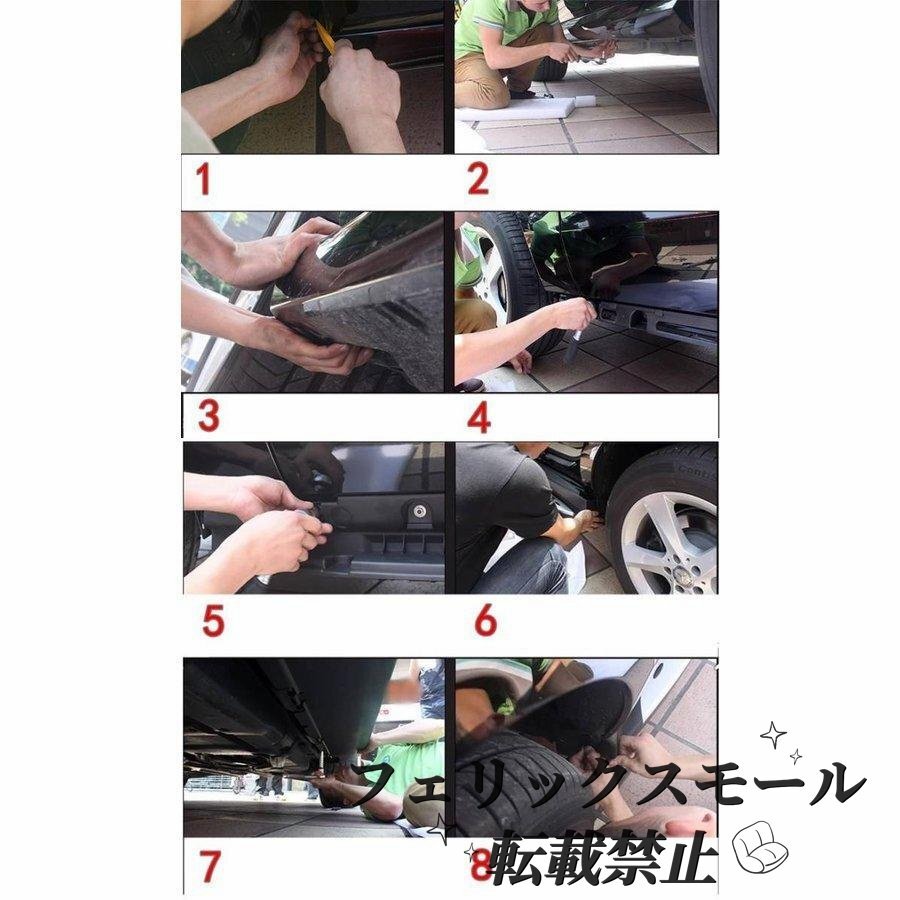 1
2
3
4
5
6
7
8
フェリックスモール
転載禁止