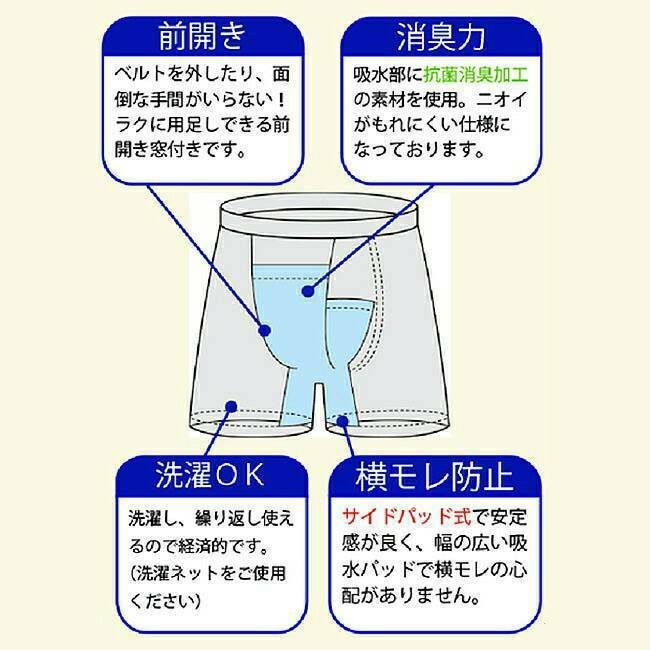 前開き

ベルトを外したり、面倒な手間がいらない！ラクに用足しできる前開き窓付きです。

消臭力

吸水部に抗菌消臭加工の素材を使用。ニオイがもれにくい仕様になっております。

洗濯ＯＫ

洗濯し、繰り返し使えるので経済的です。(洗濯ネットをご使用ください)

横モレ防止

サイドパッド式で安定感が良く、幅の広い吸水パッドで横モレの心配がありません。