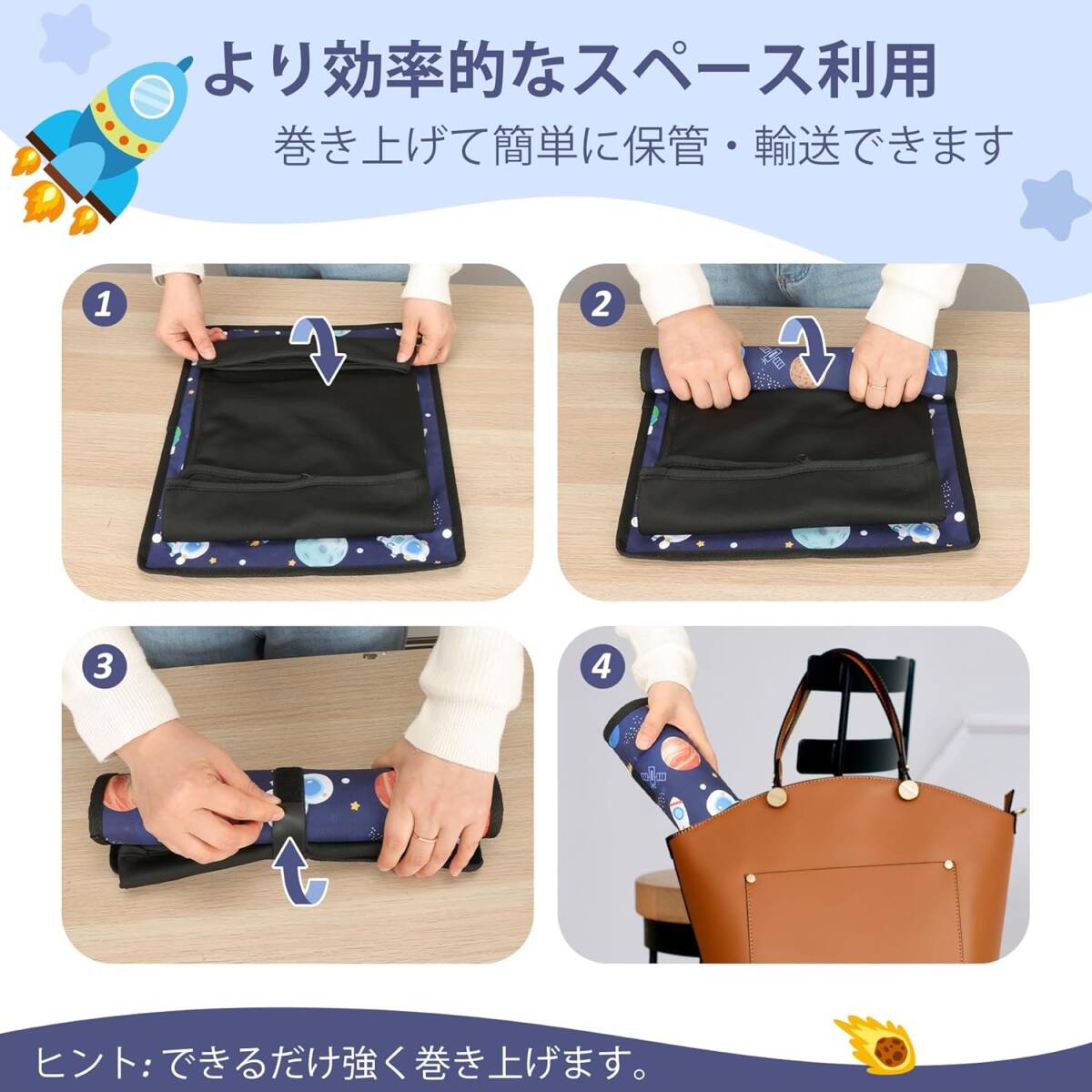 より効率的なスペース利用

巻き上げて簡単に保管・輸送できます

1

2

3

4

ヒント: できるだけ強く巻き上げます。