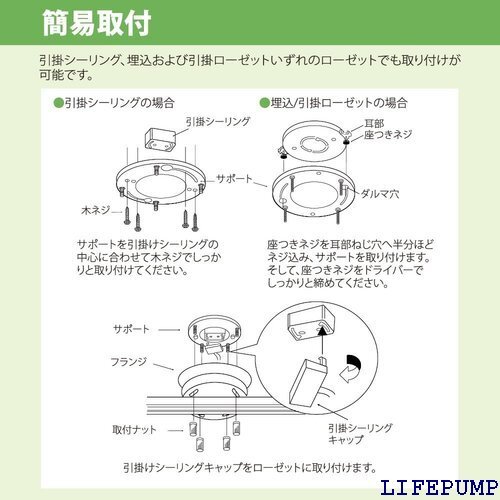 簡易取付

引掛シーリング、埋込および引掛ローゼットいずれのローゼットでも取り付けが可能です。

●引掛シーリングの場合

引掛シーリング

サポート

木ネジ

サポートを引掛けシーリングの中心に合わせて木ネジでしっかりと取り付けてください。

●埋込/引掛ローゼットの場合

耳部

座つきネジ

ダルマ穴

座つきネジを耳部ねじ穴へ半分ほどネジ込み、サポートを取り付けます。そして、座つきネジをドライバーでしっかりと締めてください。

サポート

フランジ

取付ナット

引掛シーリングキャップ

引掛けシーリングキャップをローゼットに取り付けます。

LIFEPUMP