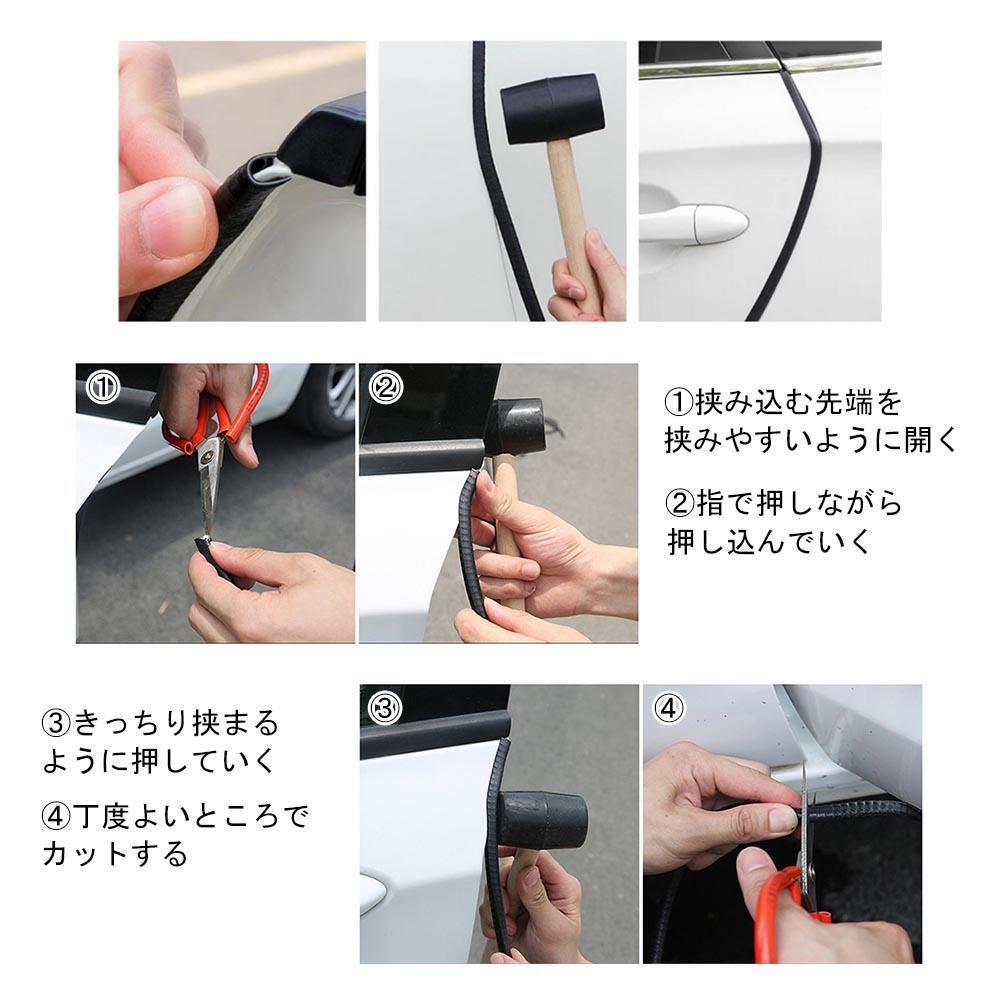 ①

②

①挟み込む先端を挟みやすいように開く

②指で押しながら押し込んでいく

③きっちり挟まるように押していく

④丁度よいところでカットする

③

④