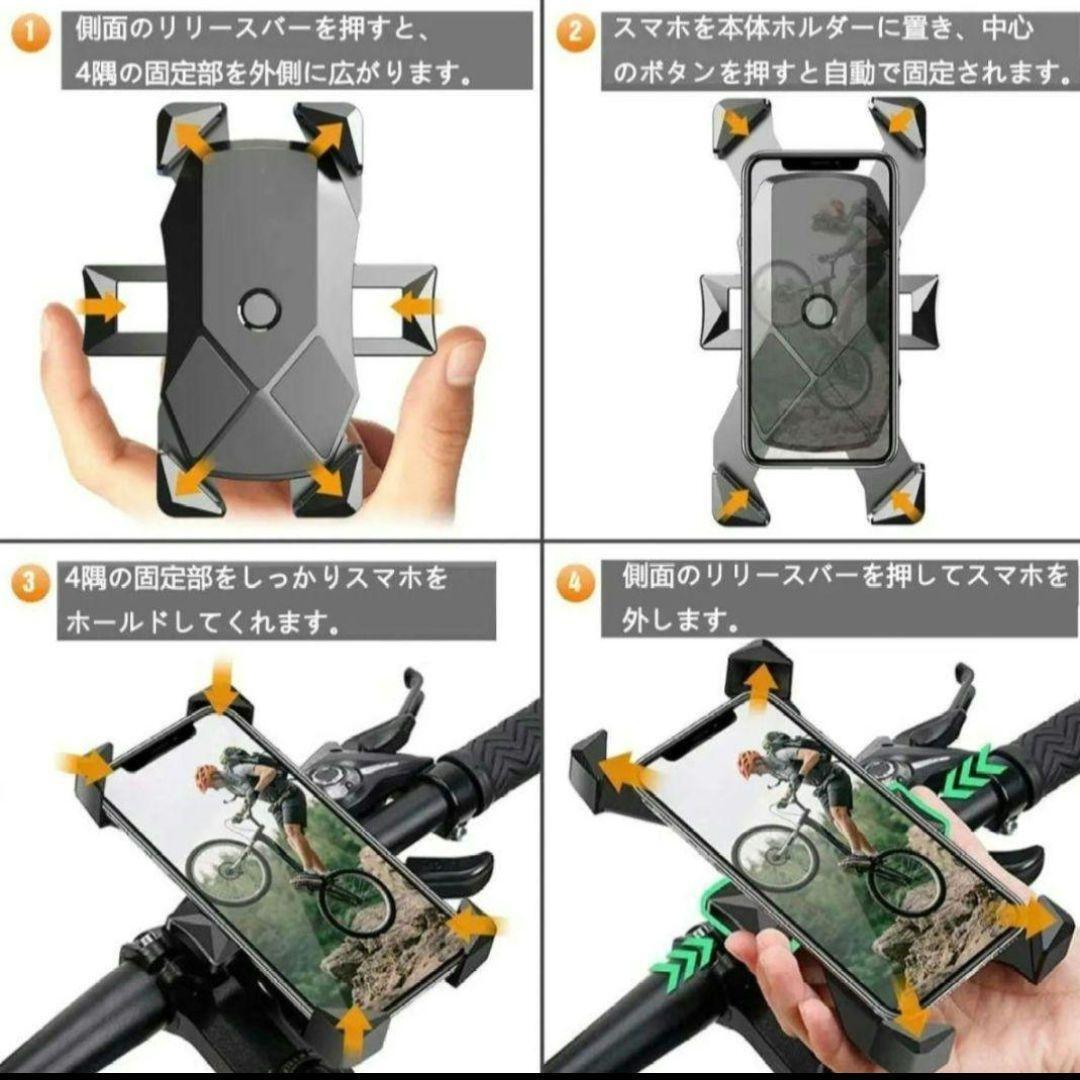 1 側面のリリースバーを押すと、4隅の固定部を外側に広がります。

2 スマホを本体ホルダーに置き、中心のボタンを押すと自動で固定されます。

3 4隅の固定部をしっかりスマホをホールドしてくれます。

4 側面のリリースバーを押してスマホを外します。