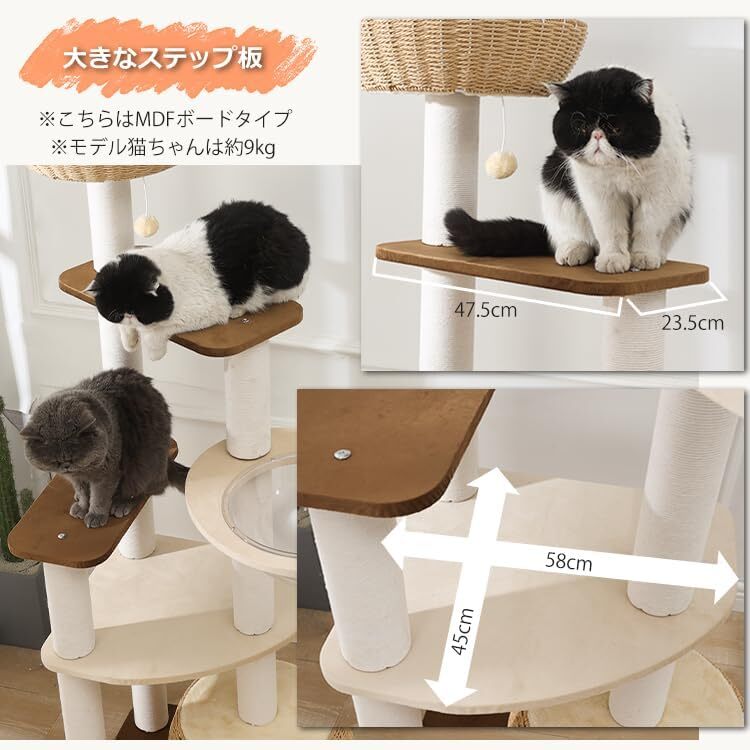 大きなステップ板

※こちらはMDFボードタイプ
※モデル猫ちゃんは約9kg

47.5cm

23.5cm

58cm

45cm