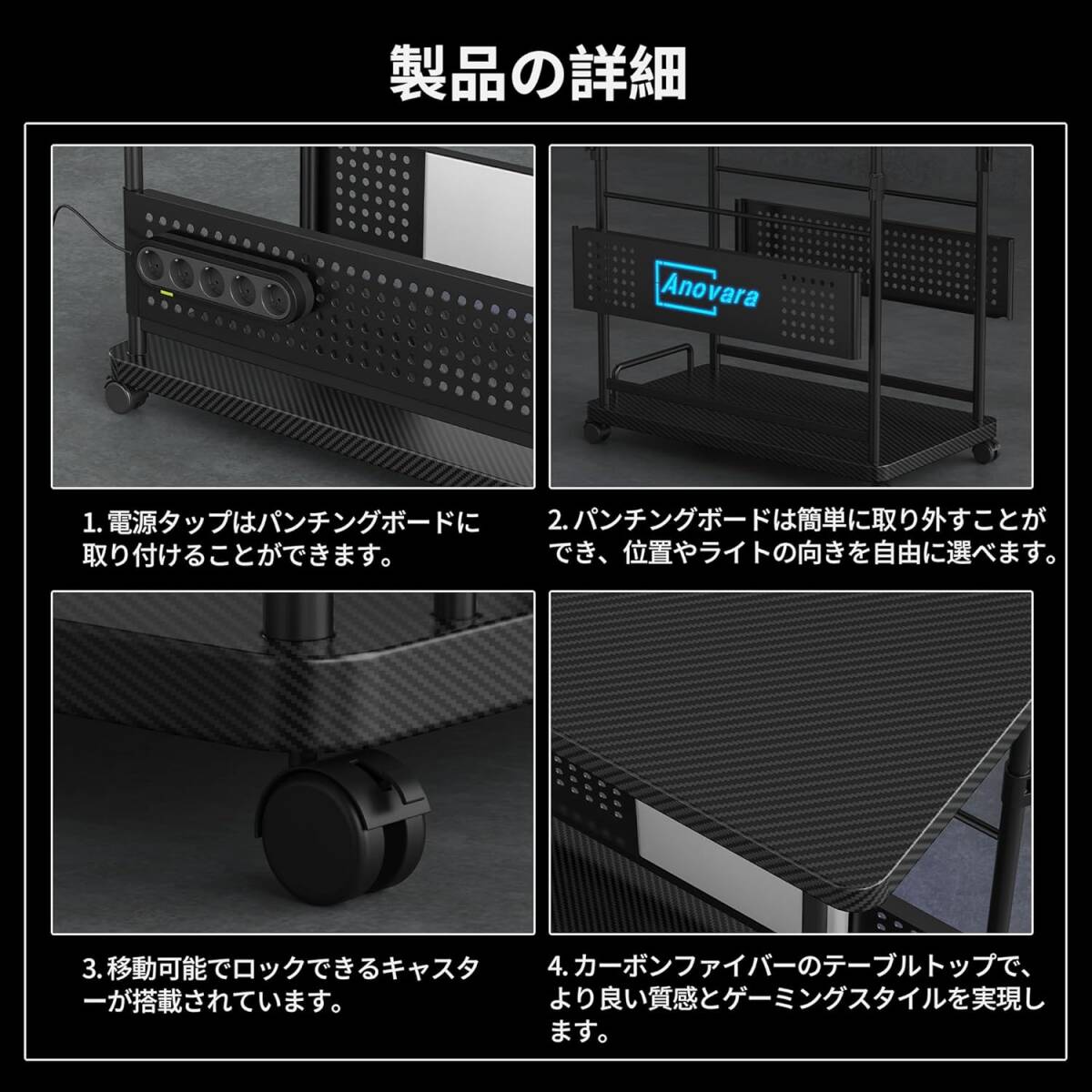 製品の詳細

Anovara

1. 電源タップはパンチングボードに取り付けることができます。

2. パンチングボードは簡単に取り外すことができ、位置やライトの向きを自由に選べます。

3. 移動可能でロックできるキャスターが搭載されています。

4. カーボンファイバーのテーブルトップで、より良い質感とゲーミングスタイルを実現します。