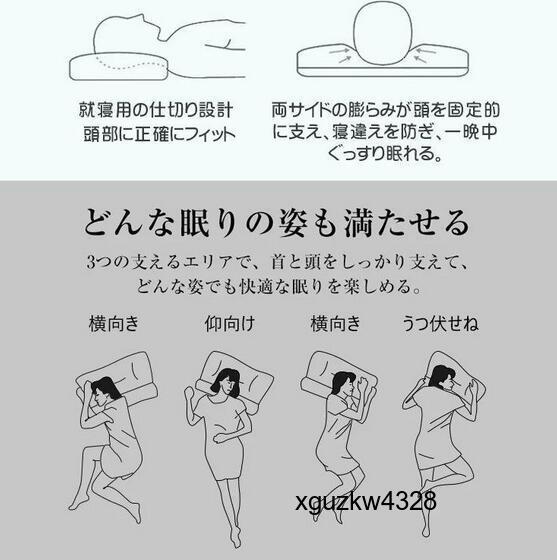 就寝用の仕切り設計
頭部に正確にフィット

両サイドの膨らみが頭を固定的に支え、寝違えを防ぎ、一晩中ぐっすり眠れる。

どんな眠りの姿も満たせる

3つの支えるエリアで、首と頭をしっかり支えて、どんな姿でも快適な眠りを楽しめる。

横向き

仰向け

横向き

うつ伏せね

xguzkw4328