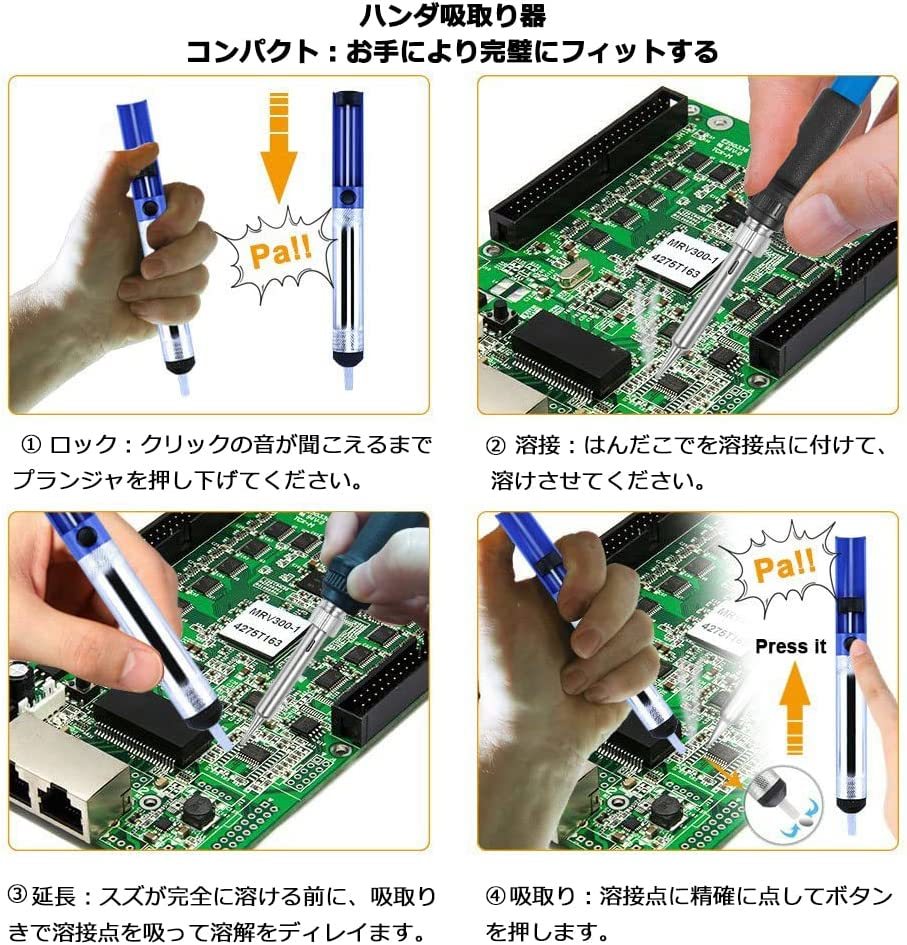 ハンダ吸取り器
コンパクト：お手により完璧にフィットする

Pa!!

MRV300-1
4275T163

① ロック：クリックの音が聞こえるまでプランジャを押し下げてください。

② 溶接：はんだこでを溶接点に付けて、溶けさせてください。

MRV300-1
4275T163

Pa!!

Press it

③ 延長：スズが完全に溶ける前に、吸取りきで溶接点を吸って溶解をディレイます。

④ 吸取り：溶接点に精確に点してボタンを押します。