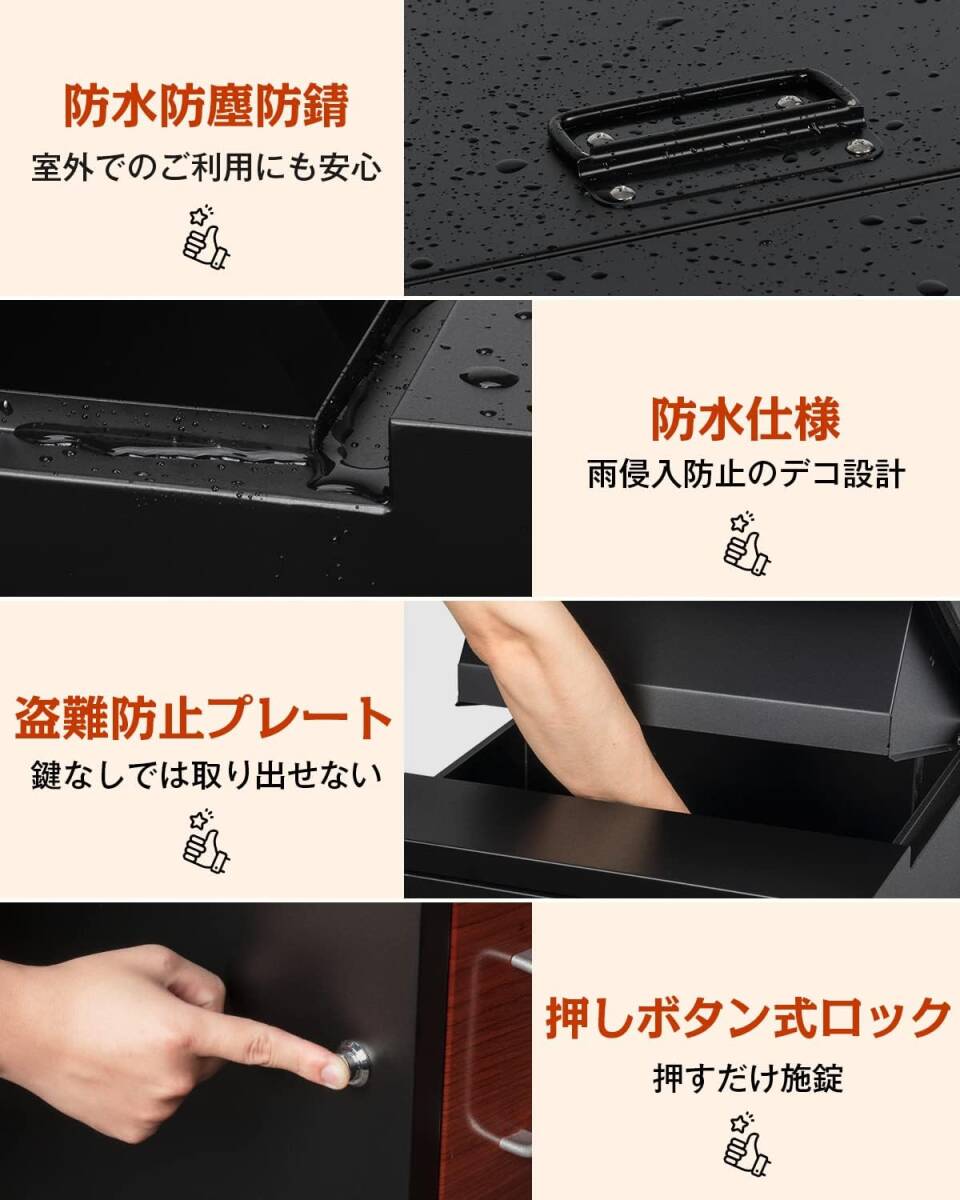 防水防塵防錆
室外でのご利用にも安心

防水仕様
雨侵入防止のデコ設計

盗難防止プレート
鍵なしでは取り出せない

押しボタン式ロック
押すだけ施錠