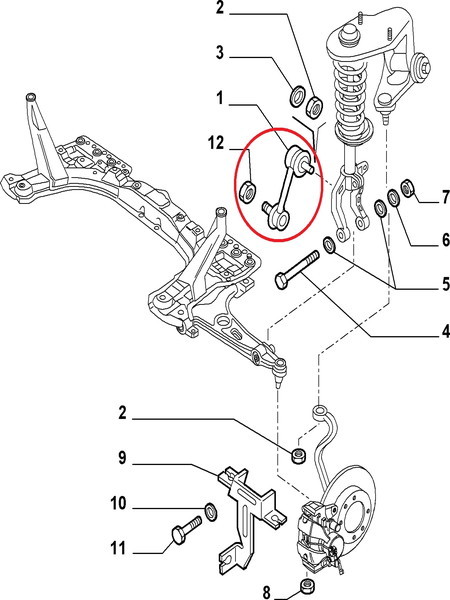 2
3
1
12
7
6
5
4
2
9
10
11
8