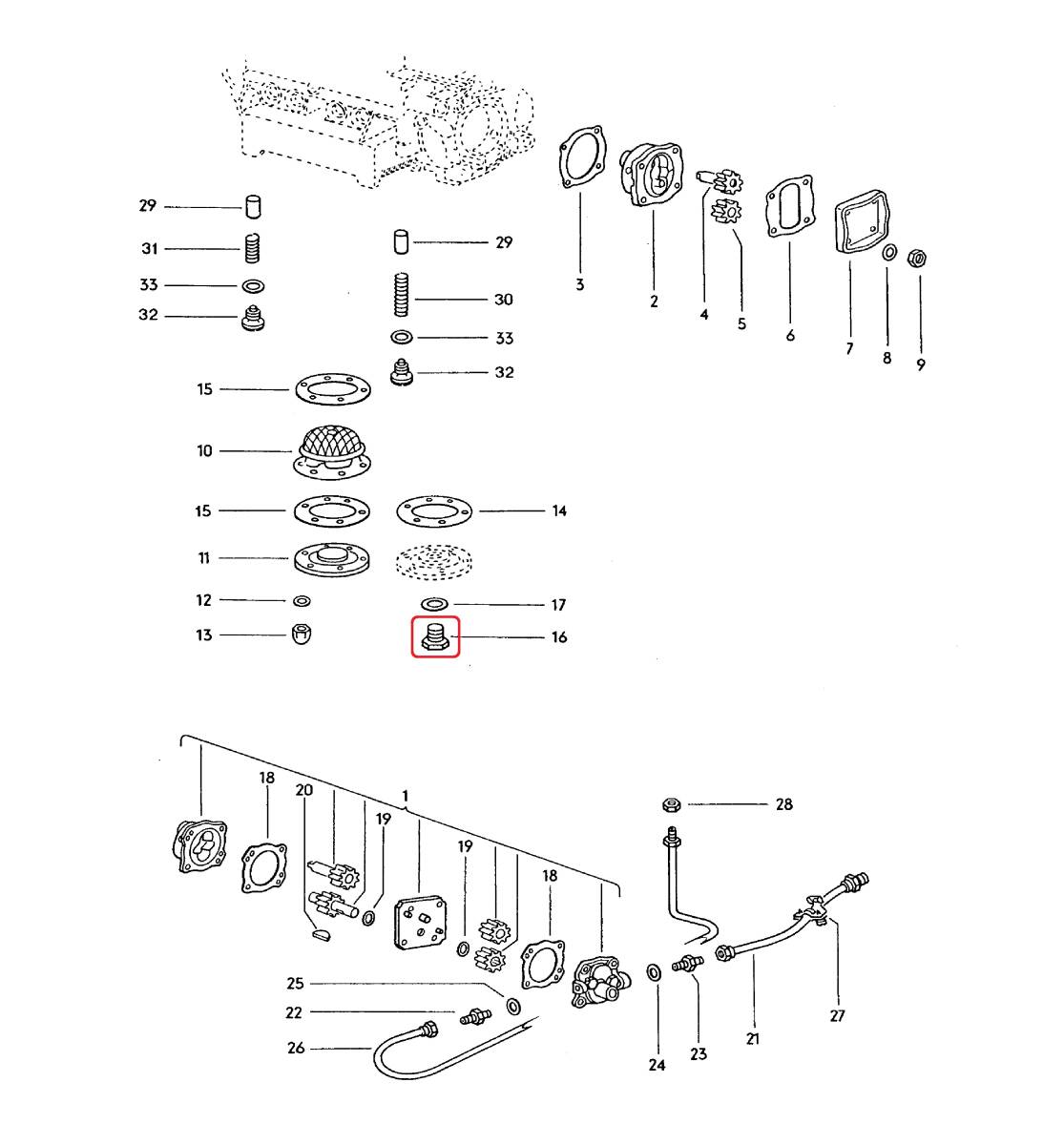 29
31
33
32
29
30
33
32
3
2
4
5
6
7
8
9
15
10
15
14
11
12
17
13
16
18
20
1
19
19
18
28
25
22
26
24
23
21
27