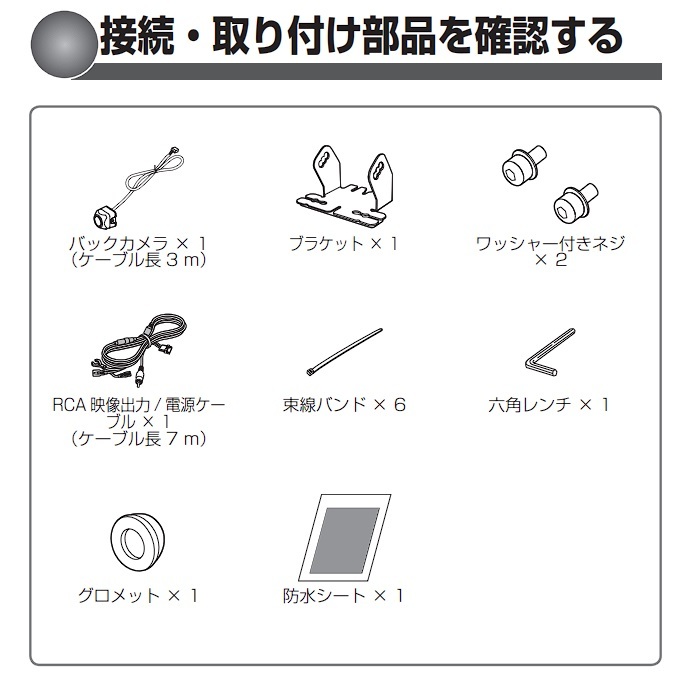 接続・取り付け部品を確認する

バックカメラ × 1
（ケーブル長 3 m）

ブラケット × 1

ワッシャー付きネジ
× 2

RCA 映像出力 / 電源ケーブル × 1
（ケーブル長 7 m）

束線バンド × 6

六角レンチ × 1

グロメット × 1

防水シート × 1