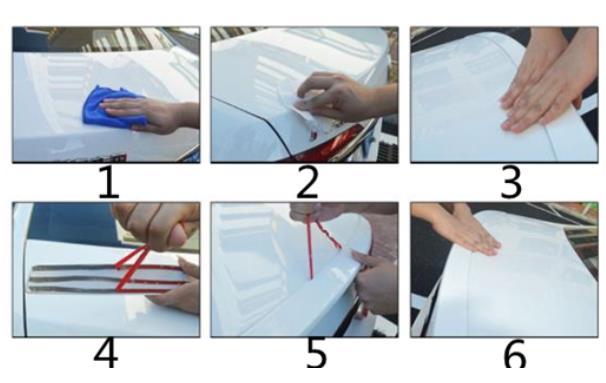 1
2
3
4
5
6