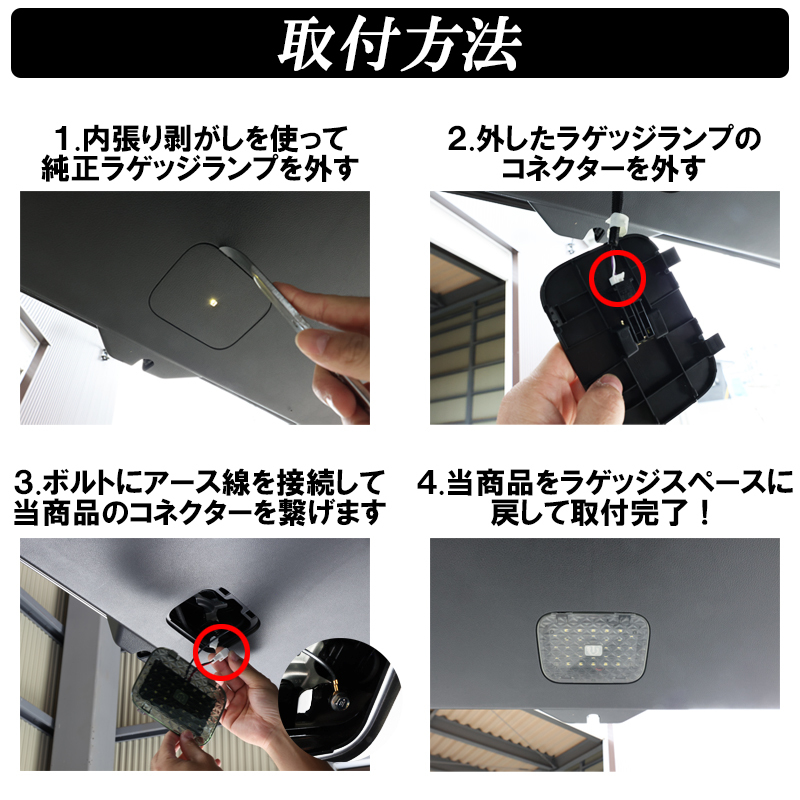 取付方法

1.内張り剥がしを使って純正ラゲッジランプを外す

2.外したラゲッジランプのコネクターを外す

3.ボルトにアース線を接続して当商品のコネクターを繋げます

4.当商品をラゲッジスペースに戻して取付完了！