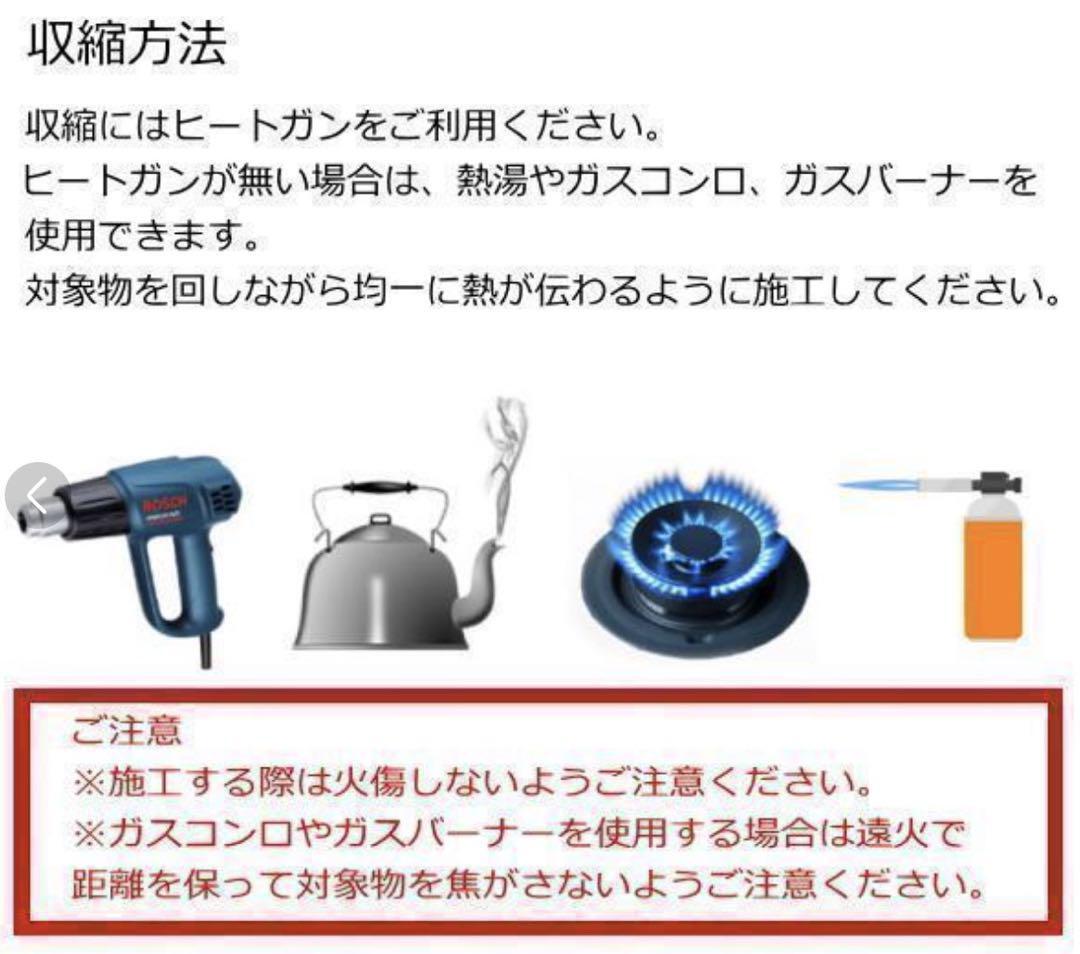 収縮方法

収縮にはヒートガンをご利用ください。
ヒートガンが無い場合は、熱湯やガスコンロ、ガスバーナーを使用できます。
対象物を回しながら均一に熱が伝わるように施工してください。

BOSCH

ご注意
※施工する際は火傷しないようご注意ください。
※ガスコンロやガスバーナーを使用する場合は遠火で距離を保って対象物を焦がさないようご注意ください。