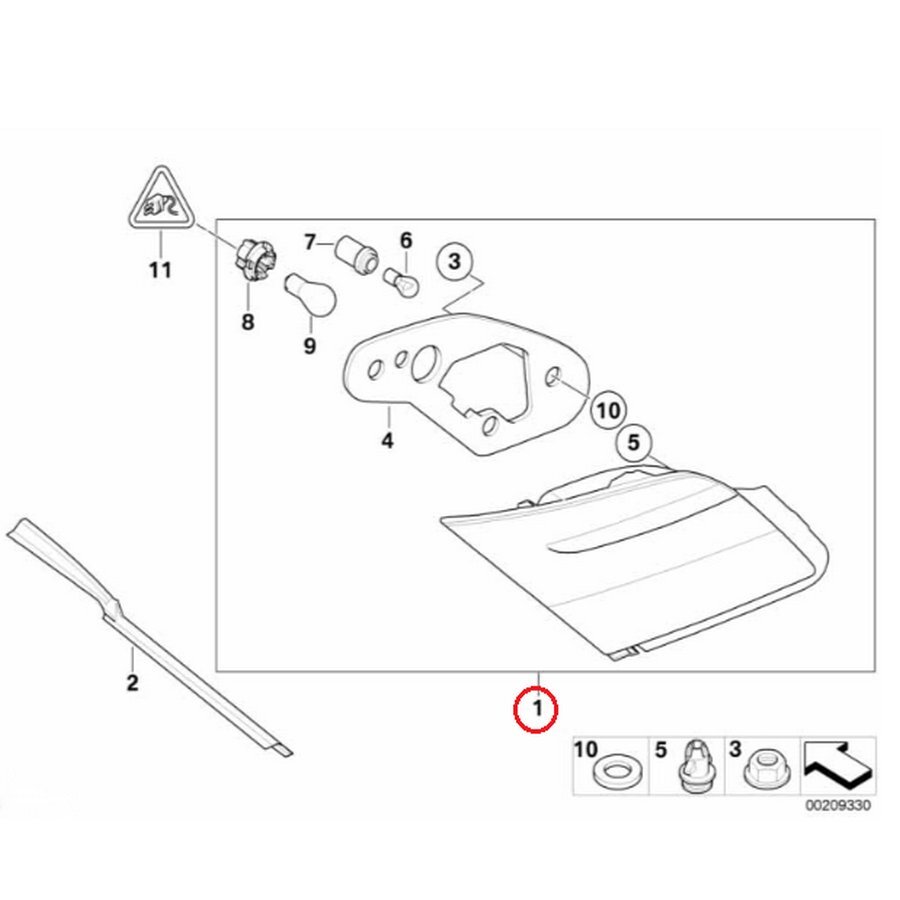 11
7
6
3
8
9
4
10
5
2
1
10
5
3
00209330