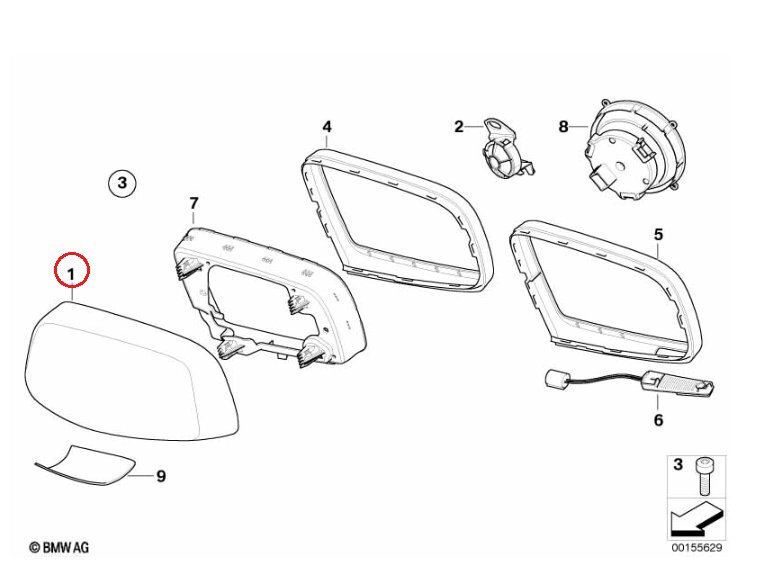 4
2
8
3
7
5
1
6
9
3
© BMW AG
00155629