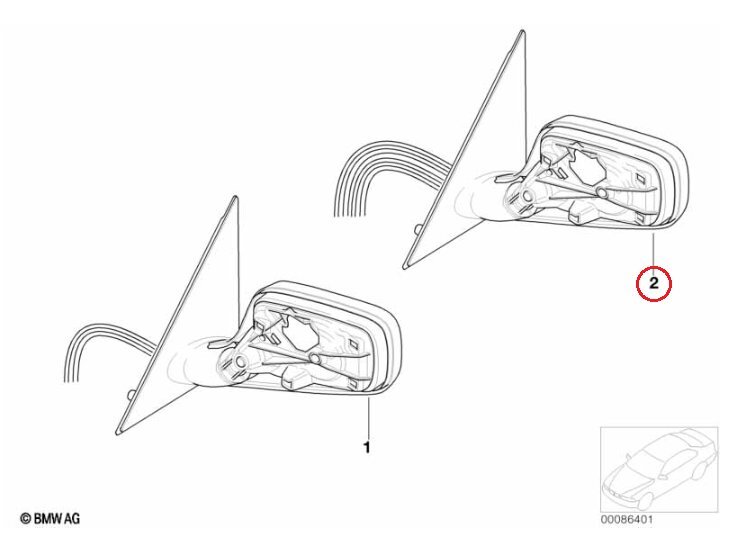 2

1

© BMW AG

00086401