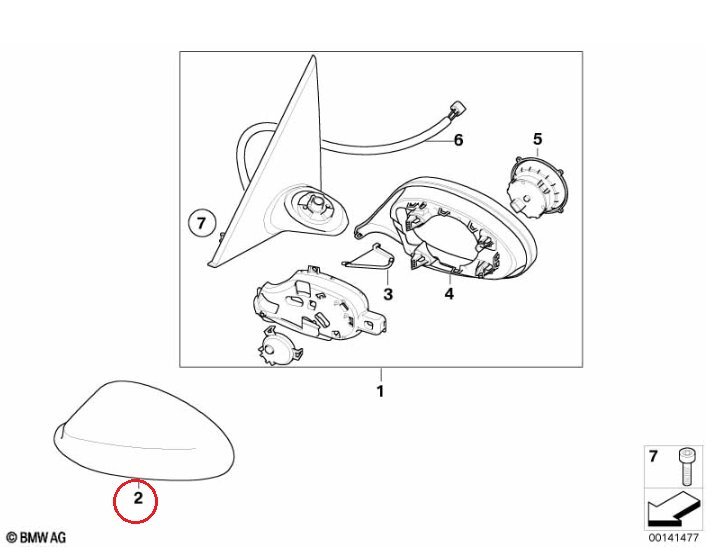 6
5
7
3
4
1
2
7
© BMW AG
00141477