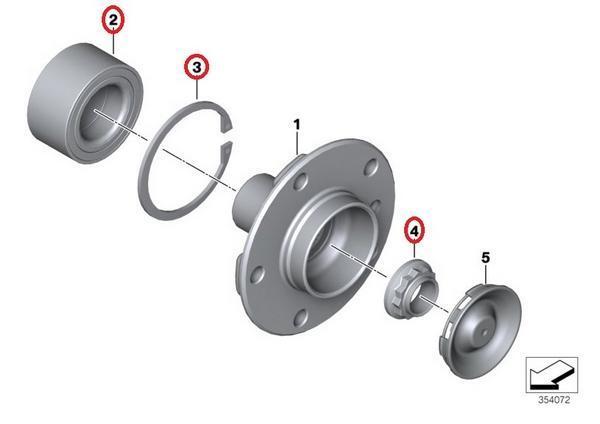 2
3
1
4
5
354072