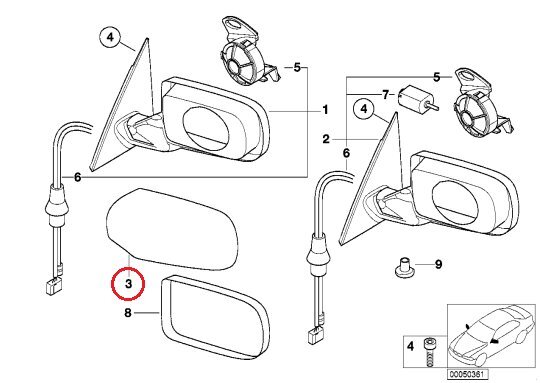 4
5
1
5
7
4
2
6
6
3
8
9
4
00050361