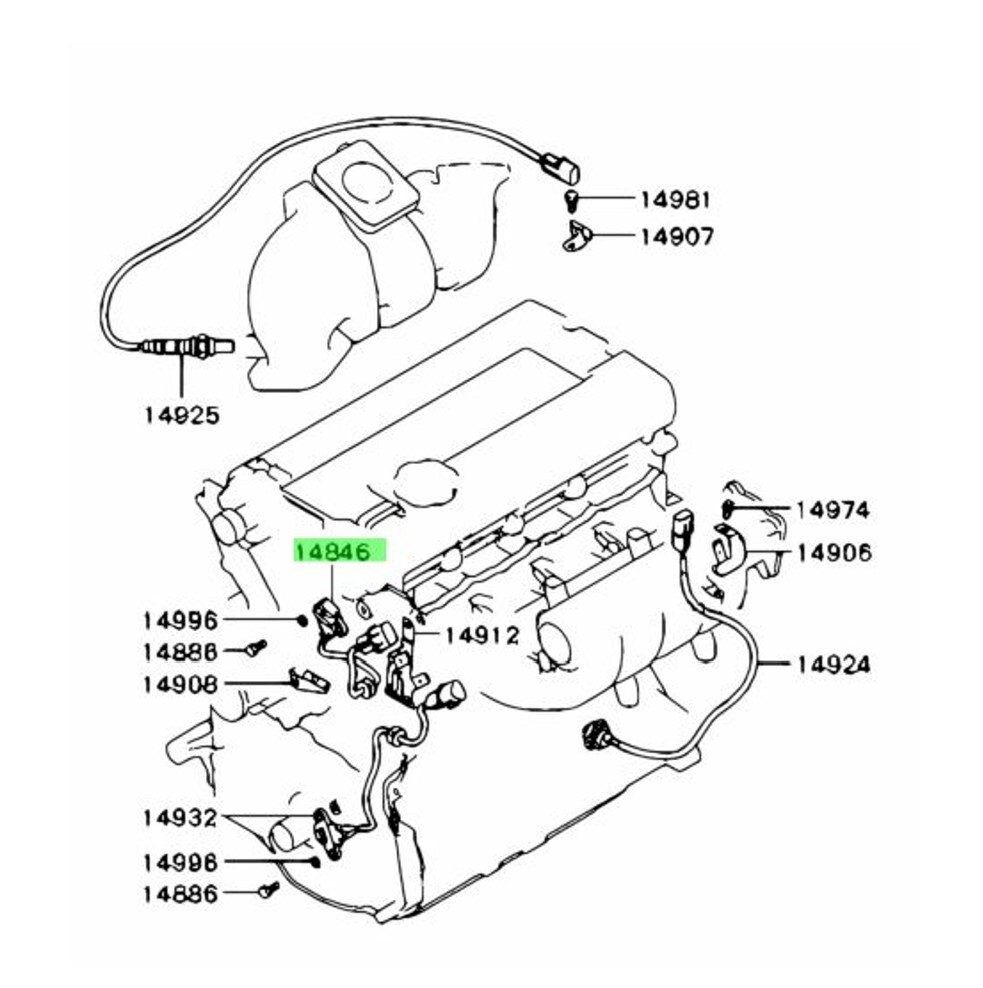 14981
14907
14925
14974
14906
14846
14996
14886
14912
14908
14924
14932
14998
14886