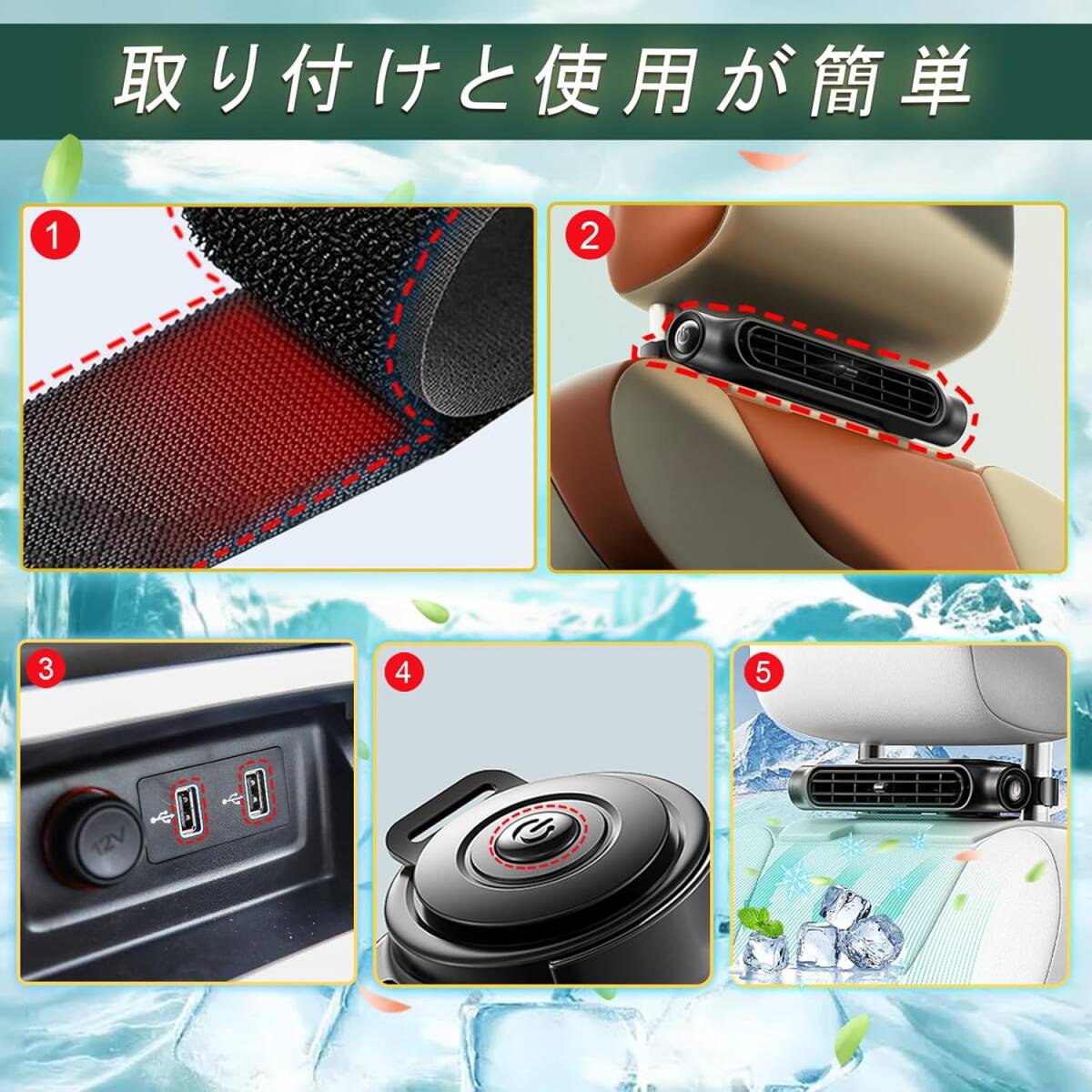 取り付けと使用が簡単

1

2

3

12V

4

5