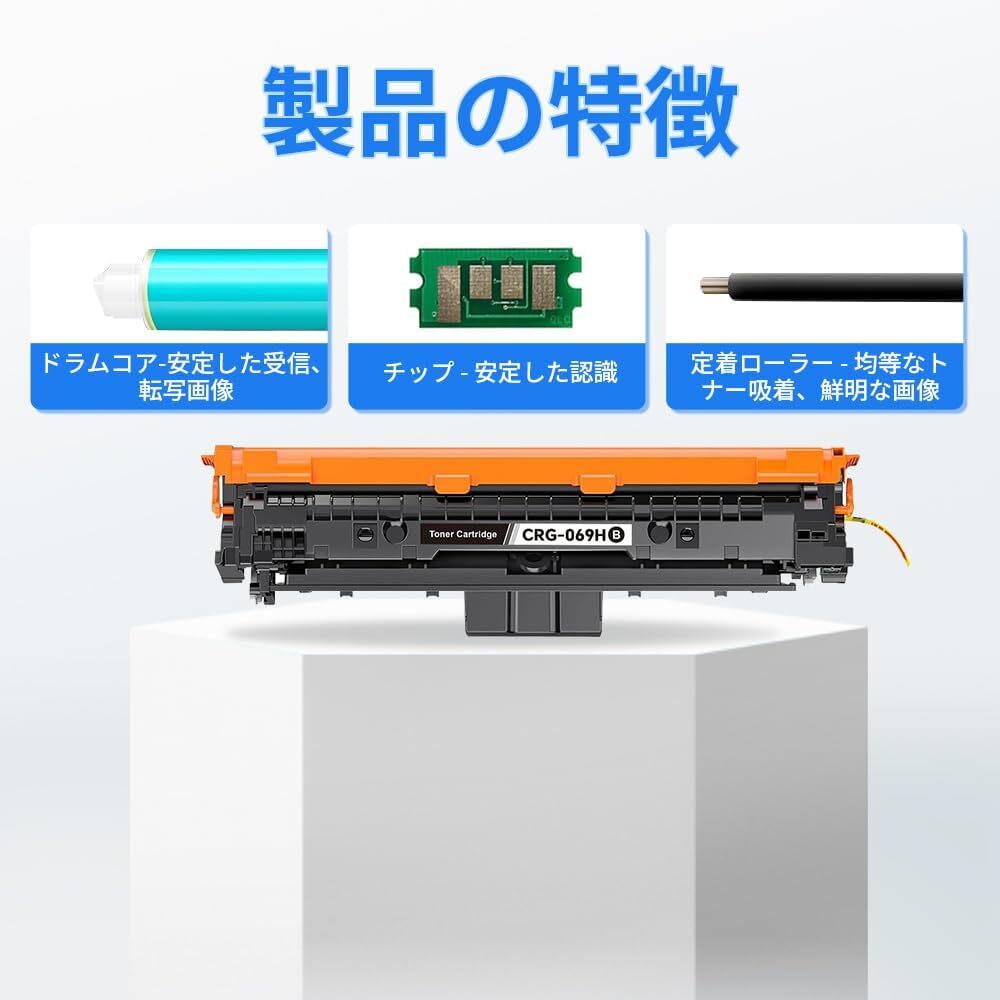 製品の特徴

ドラムコア-安定した受信、転写画像

チップ - 安定した認識

定着ローラー - 均等なトナー吸着、鮮明な画像

Toner Cartridge CRG-069H B