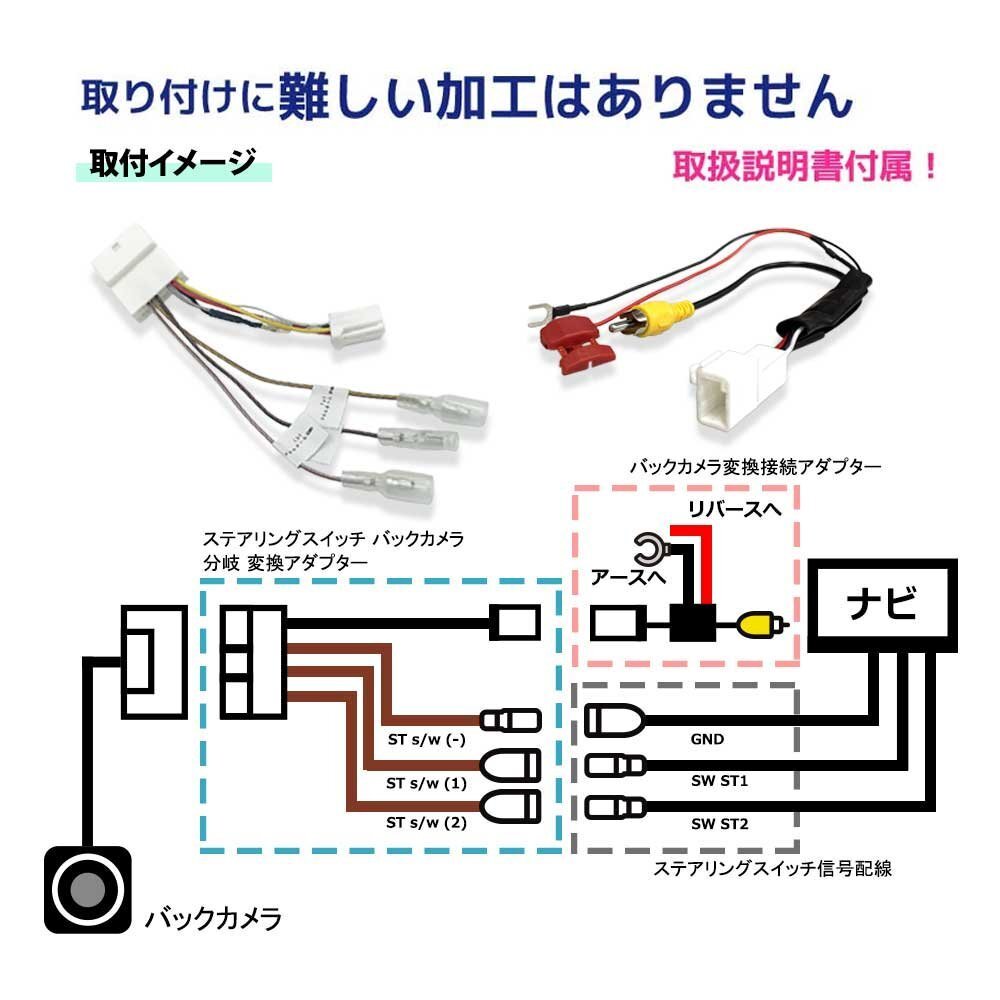 取り付けに難しい加工はありません

取付イメージ

取扱説明書付属！

バックカメラ変換接続アダプター

リバースへ

アースへ

ステアリングスイッチ バックカメラ
分岐 変換アダプター

ナビ

ST s/w (-)

ST s/w (1)

ST s/w (2)

GND

SW ST1

SW ST2

ステアリングスイッチ信号配線

バックカメラ