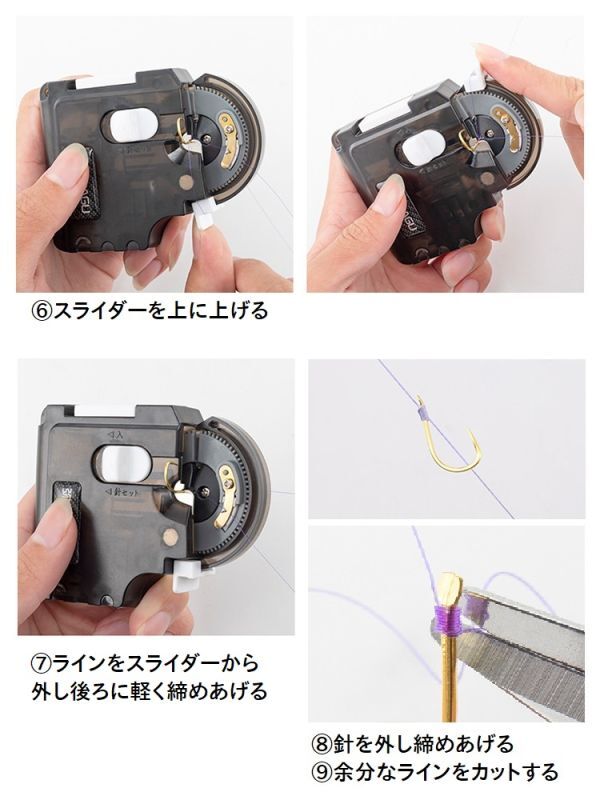 ⑥スライダーを上に上げる

◁入

◁針セット

⑦ラインをスライダーから外し後ろに軽く締めあげる

⑧針を外し締めあげる
⑨余分なラインをカットする