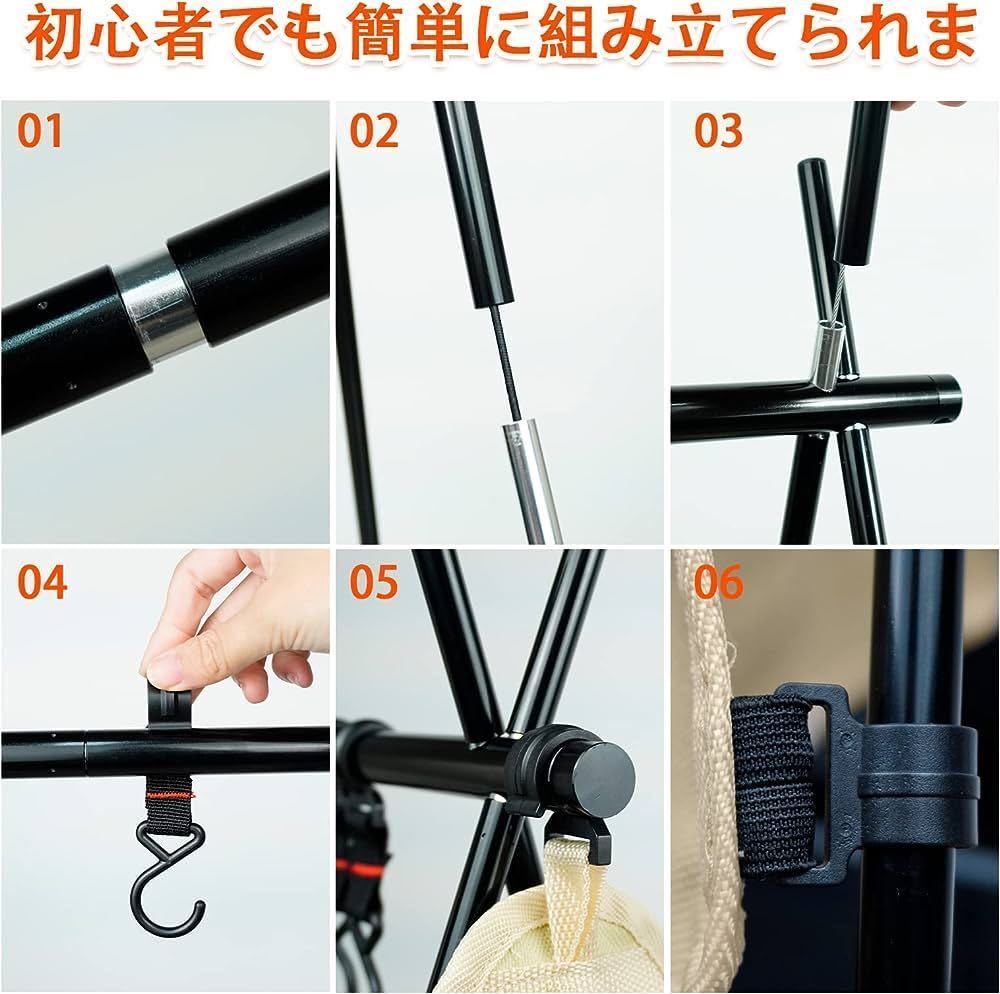 初心者でも簡単に組み立てられま

01

02

03

04

05

06