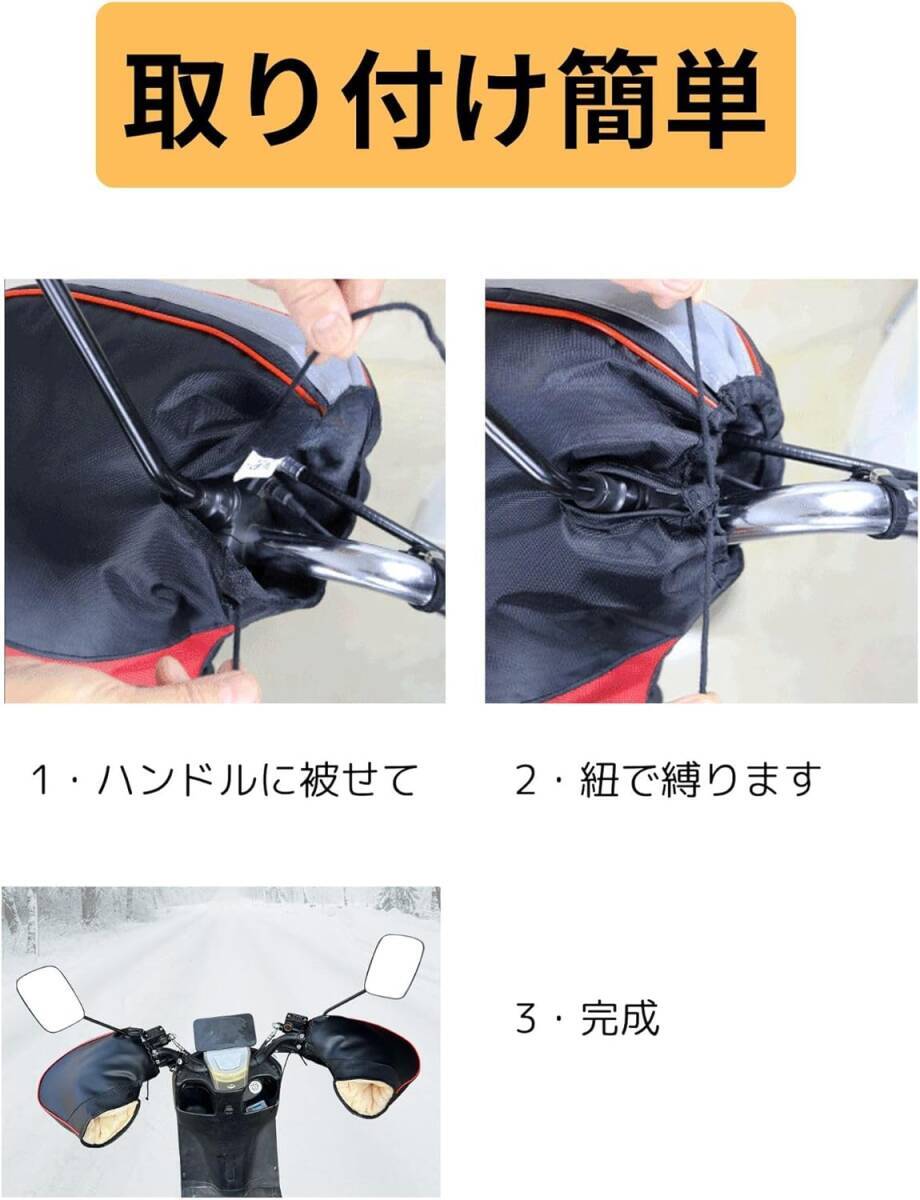 取り付け簡単

1・ハンドルに被せて

2・紐で縛ります

3・完成