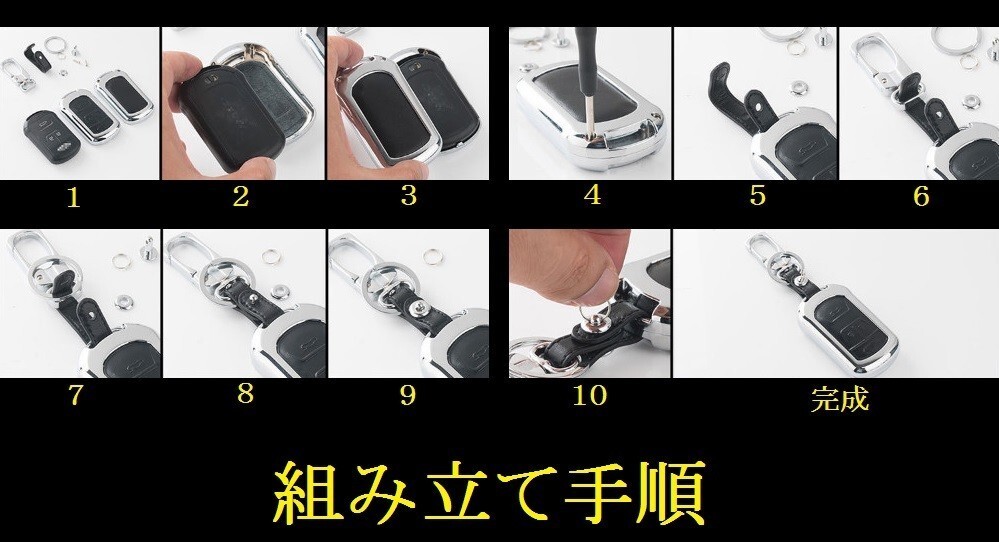 1 2 3 4 5 6

7 8 9 10 完成

組み立て手順