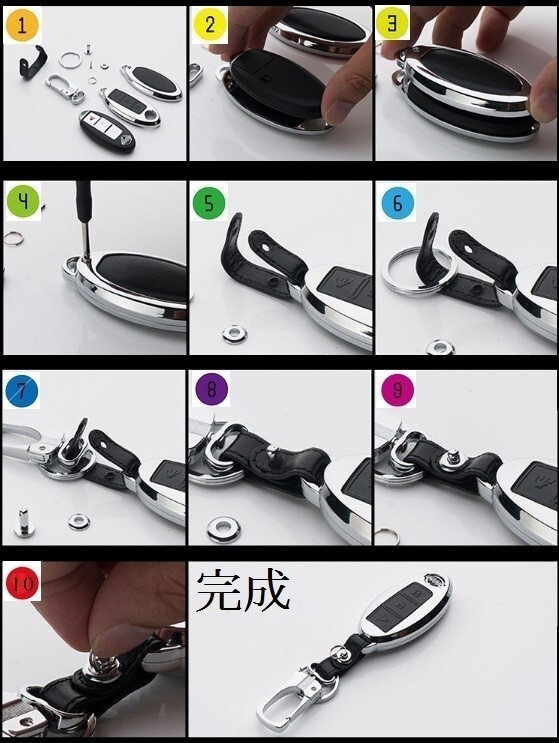 1
2
3
4
5
6
7
8
9
10
完成