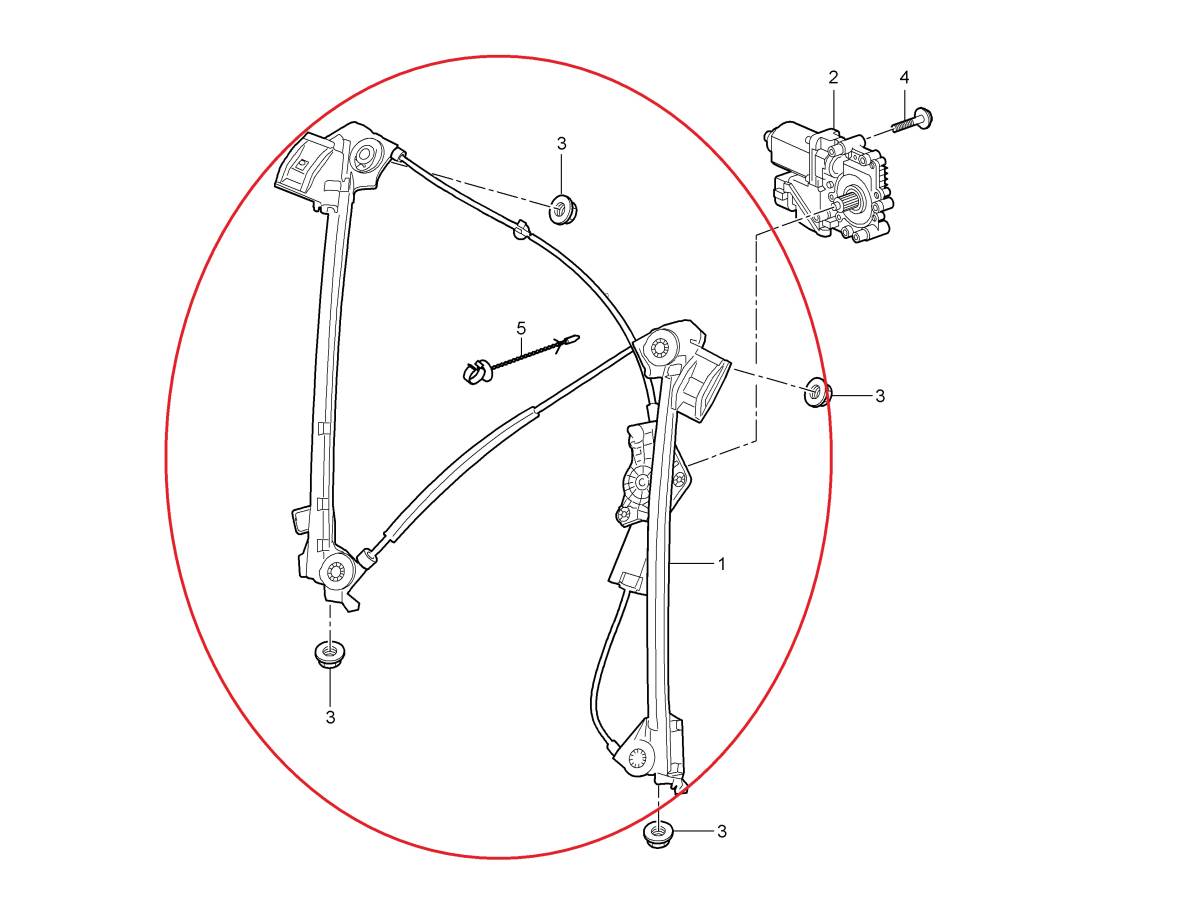 2
4
3
5
3
1
3
3