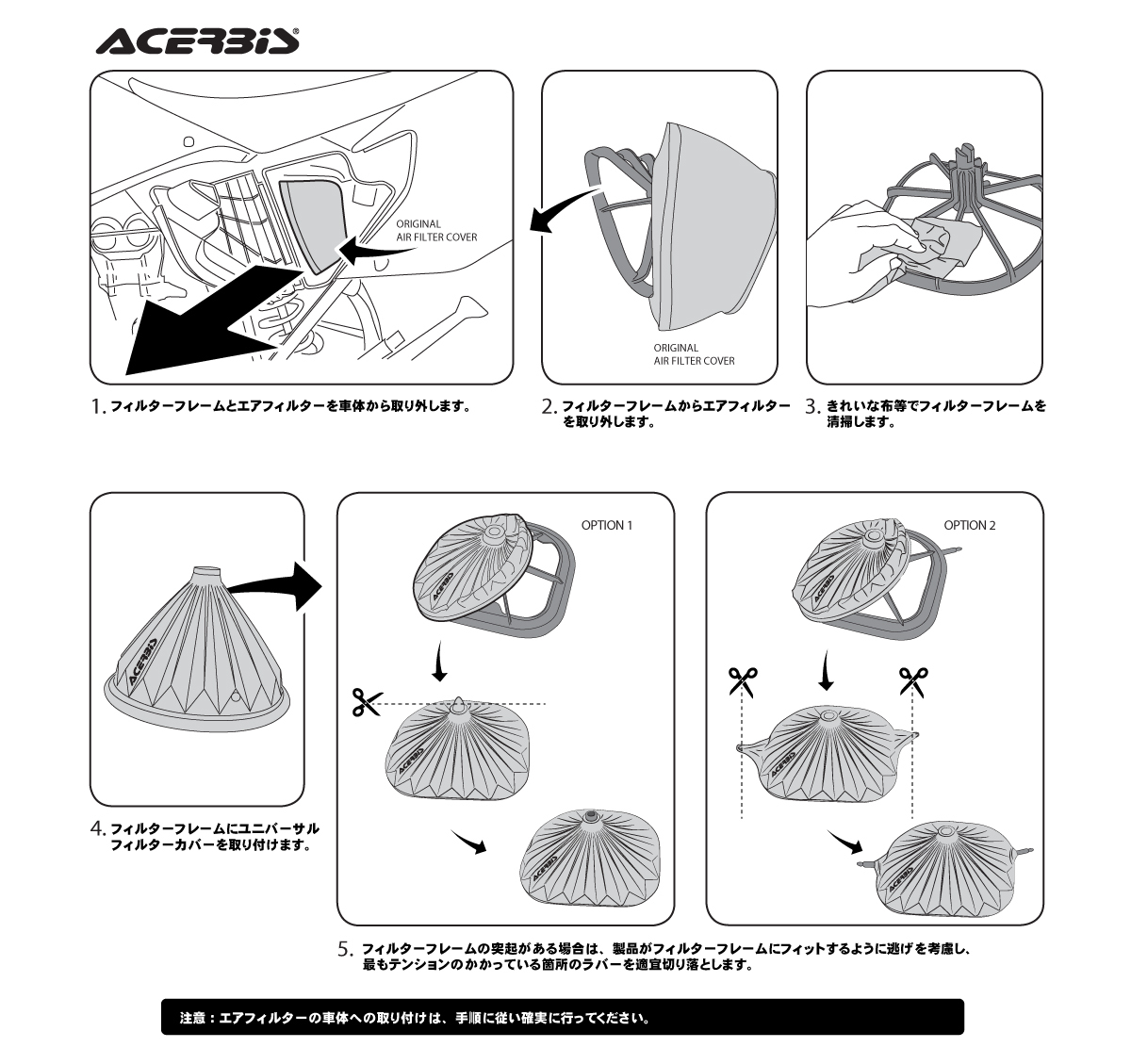 ACERBIS

ORIGINAL AIR FILTER COVER

ORIGINAL AIR FILTER COVER

1. フィルターフレームとエアフィルターを車体から取り外します。

2. フィルターフレームからエアフィルターを取り外します。

3. きれいな布等でフィルターフレームを清掃します。

ACERBIS

OPTION 1

ACERBIS

ACERBIS

ACERBIS

OPTION 2

ACERBIS

ACERBIS

ACERBIS

4. フィルターフレームにユニバーサルフィルターカバーを取り付けます。

5. フィルターフレームの突起がある場合は、製品がフィルターフレームにフィットするように逃げを考慮し、最もテンションのかかっている箇所のラバーを適宜切り落とします。

注意：エアフィルターの車体への取り付けは、手順に従い確実に行ってください。