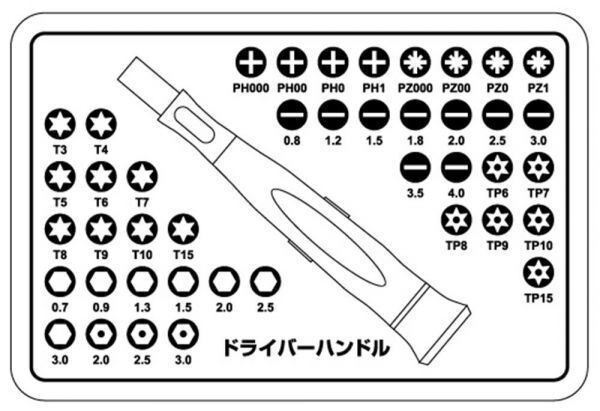 PH000 PH00 PH0 PH1 PZ000 PZ00 PZ0 PZ1

0.8 1.2 1.5 1.8 2.0 2.5 3.0

3.5 4.0 TP6 TP7

TP8 TP9 TP10

TP15

T3 T4

T5 T6 T7

T8 T9 T10 T15

0.7 0.9 1.3 1.5 2.0 2.5

3.0 2.0 2.5 3.0

ドライバーハンドル