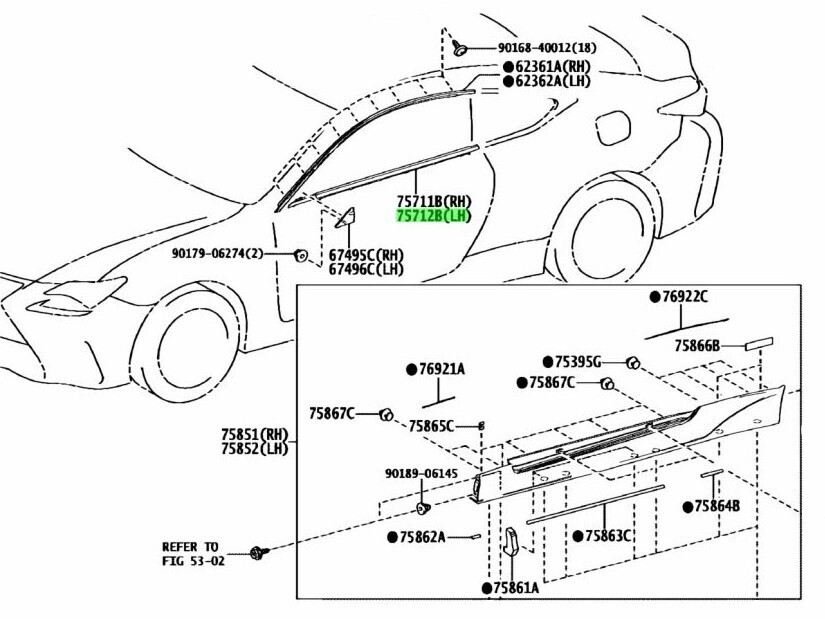 90168-40012(18)
●62361A(RH)
●62362A(LH)
75711B(RH)
75712B(LH)
90179-06274(2)
67495C(RH)
67496C(LH)
●76922C
75866B
●75395G
●76921A
●75867C
75867C
75865C
75851(RH)
75852(LH)
90189-06145
●75864B
●75862A
●75863C
REFER TO
FIG 53-02
●75861A