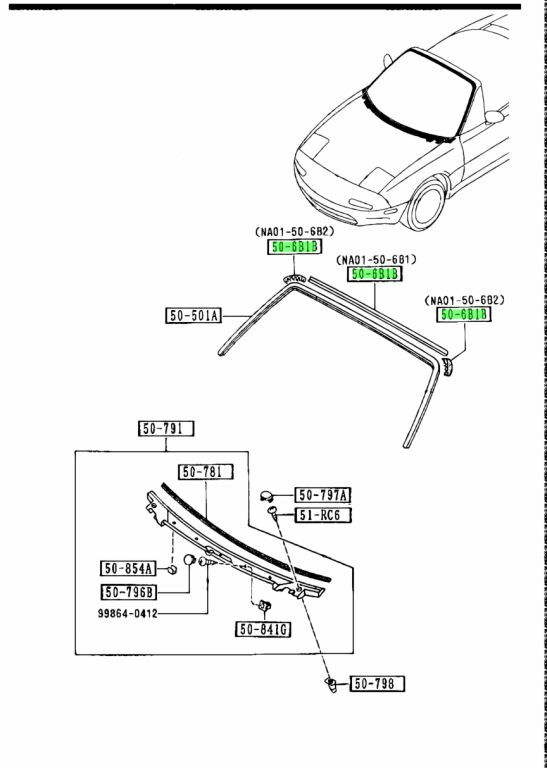 (NA01-50-6B2)
50-6B1B
(NA01-50-6B1)
50-6B1B
(NA01-50-6B2)
50-6B1B
50-501A
50-791
50-781
50-797A
51-RC6
50-854A
50-796B
99864-0412
50-841G
50-798